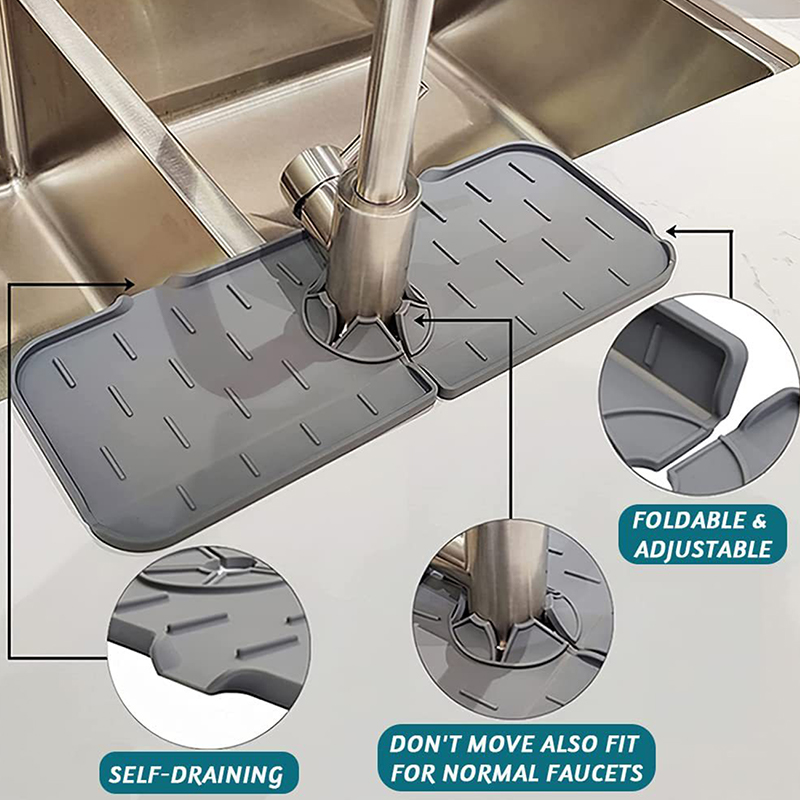 FOLDABLE & ADJUSTABLE

SELF-DRAINING

DON'T MOVE ALSO FIT FOR NORMAL FAUCETS