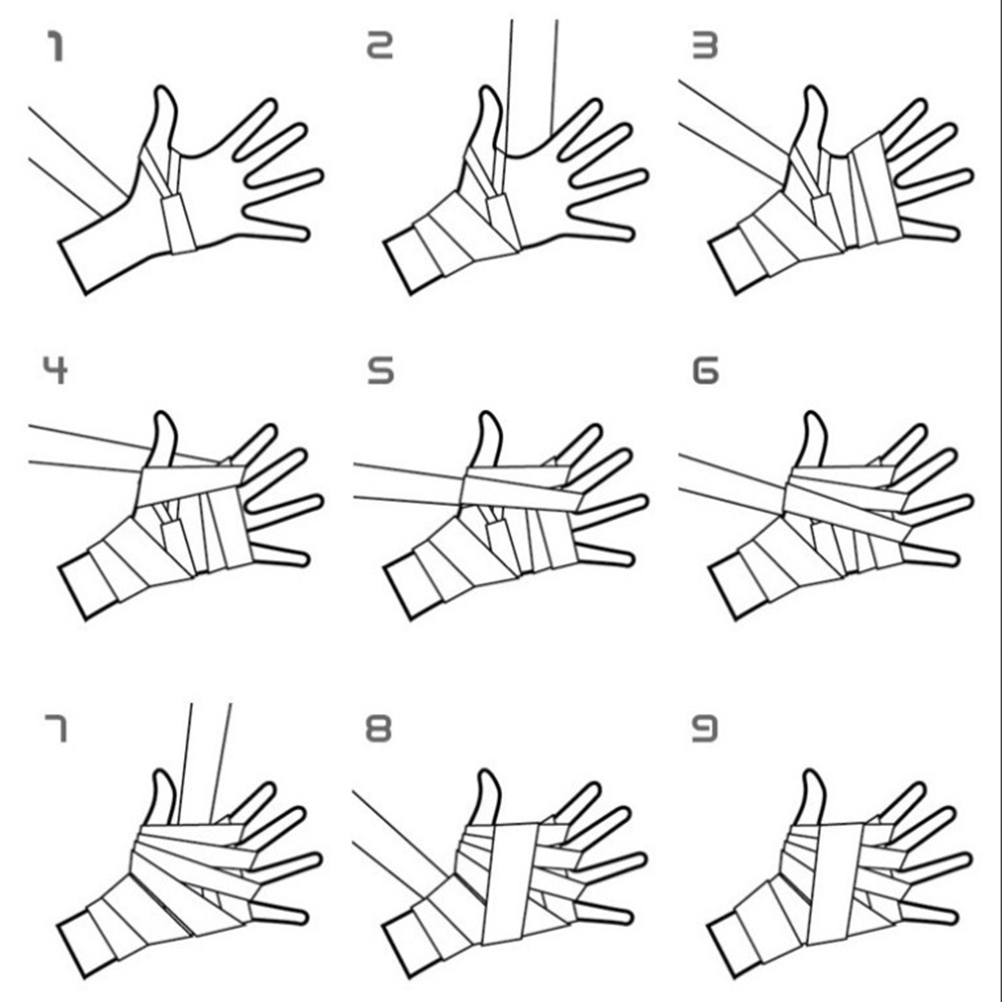 1

2

3

4

5

6

7

8

9