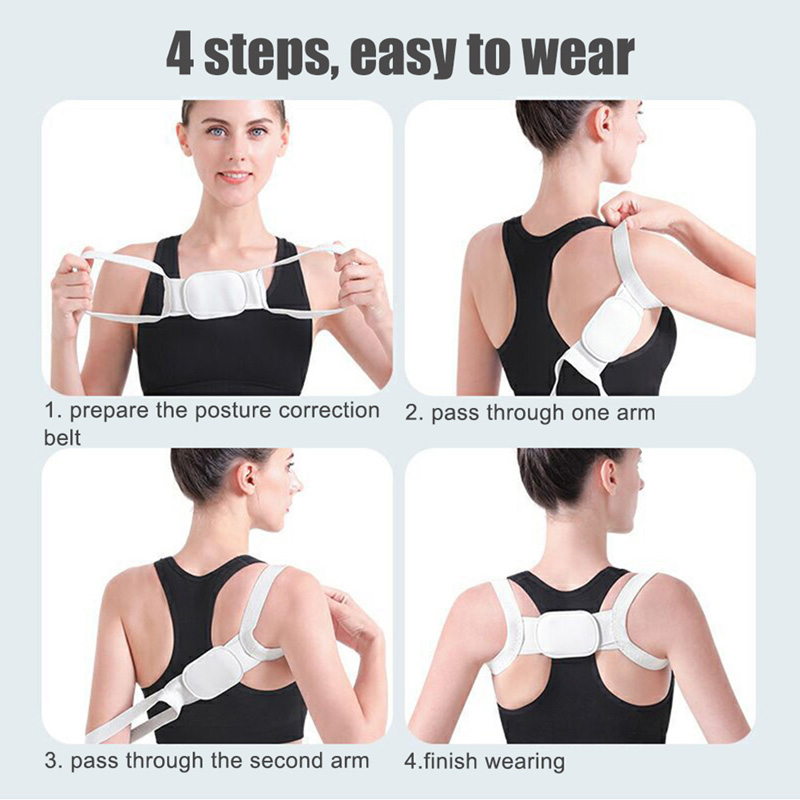 4 steps, easy to wear

1. prepare the posture correction belt

2. pass through one arm

3. pass through the second arm

4.finish wearing