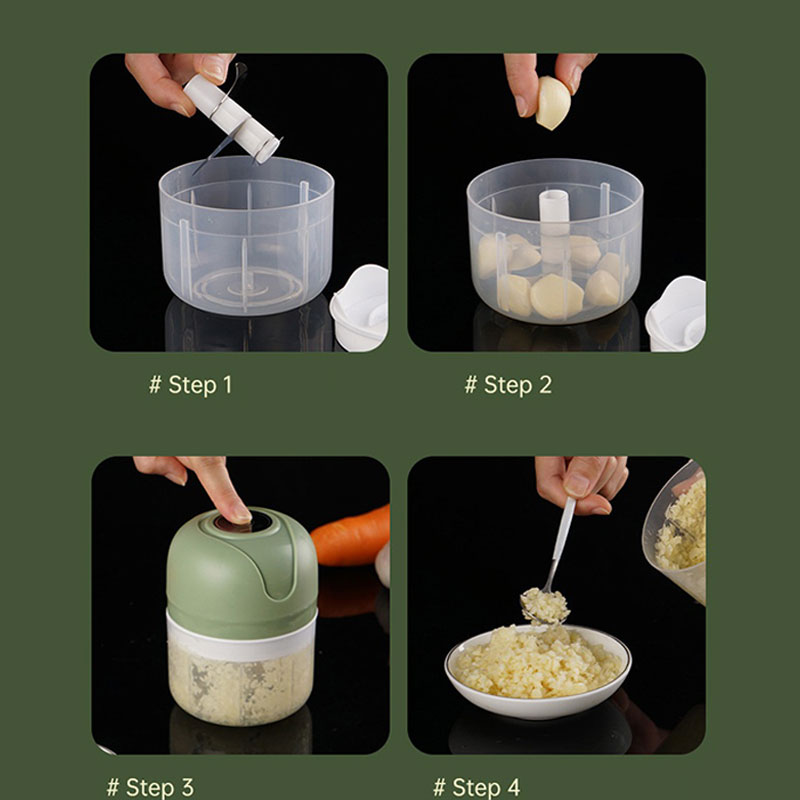 # Step 1

# Step 2

# Step 3

# Step 4