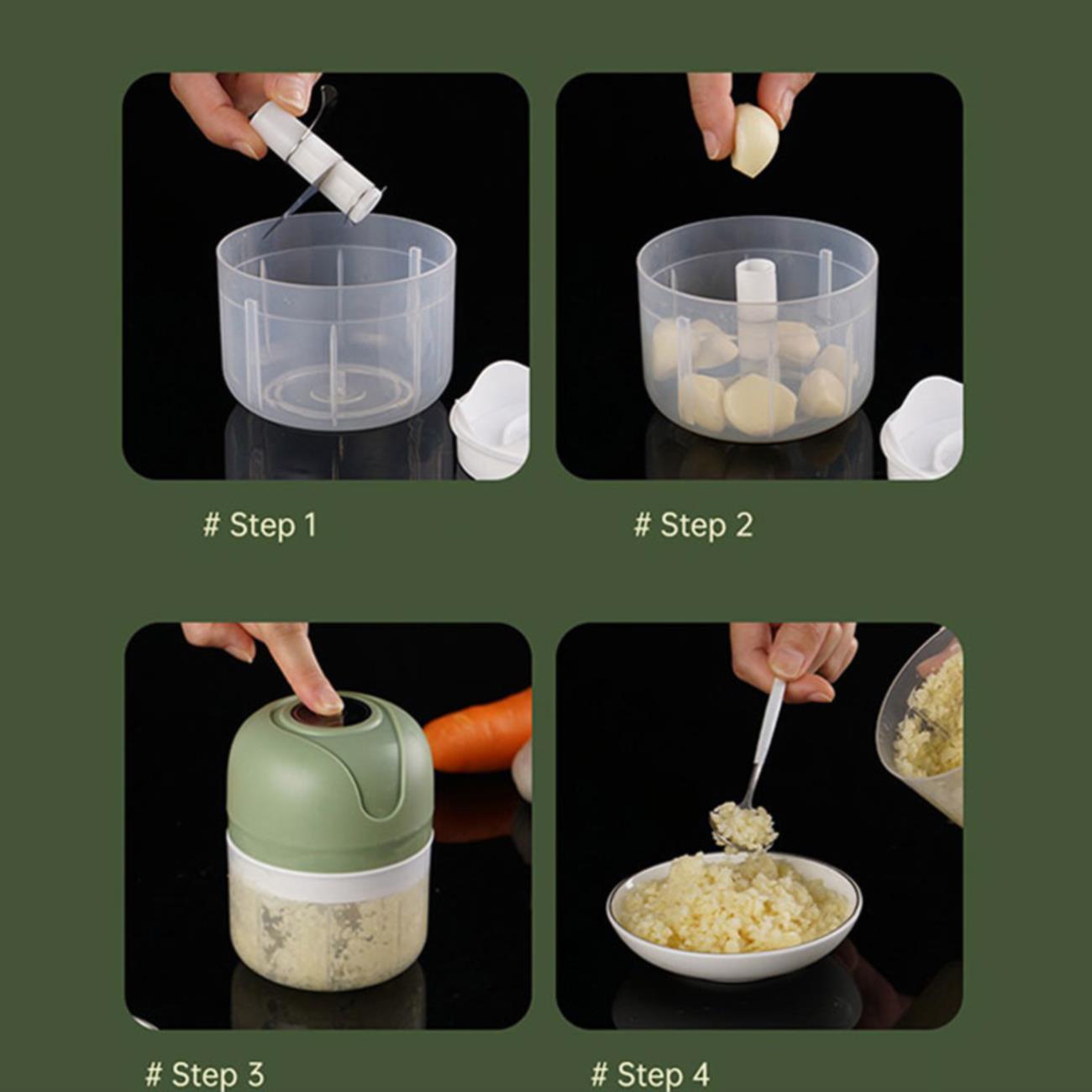 # Step 1

# Step 2

# Step 3

# Step 4