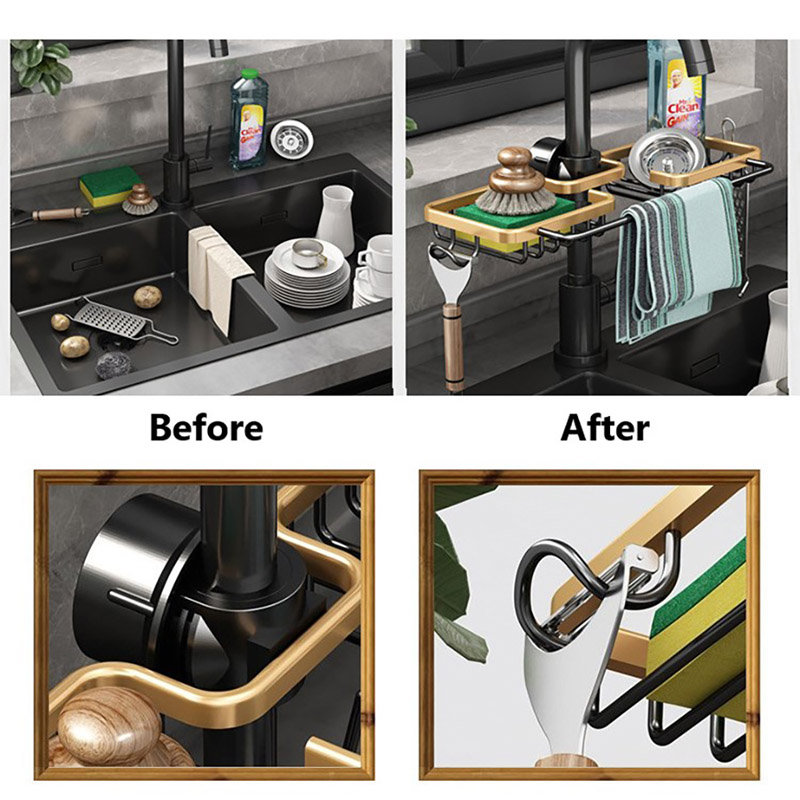 Mr. Clean

Mr. Clean

Before

After