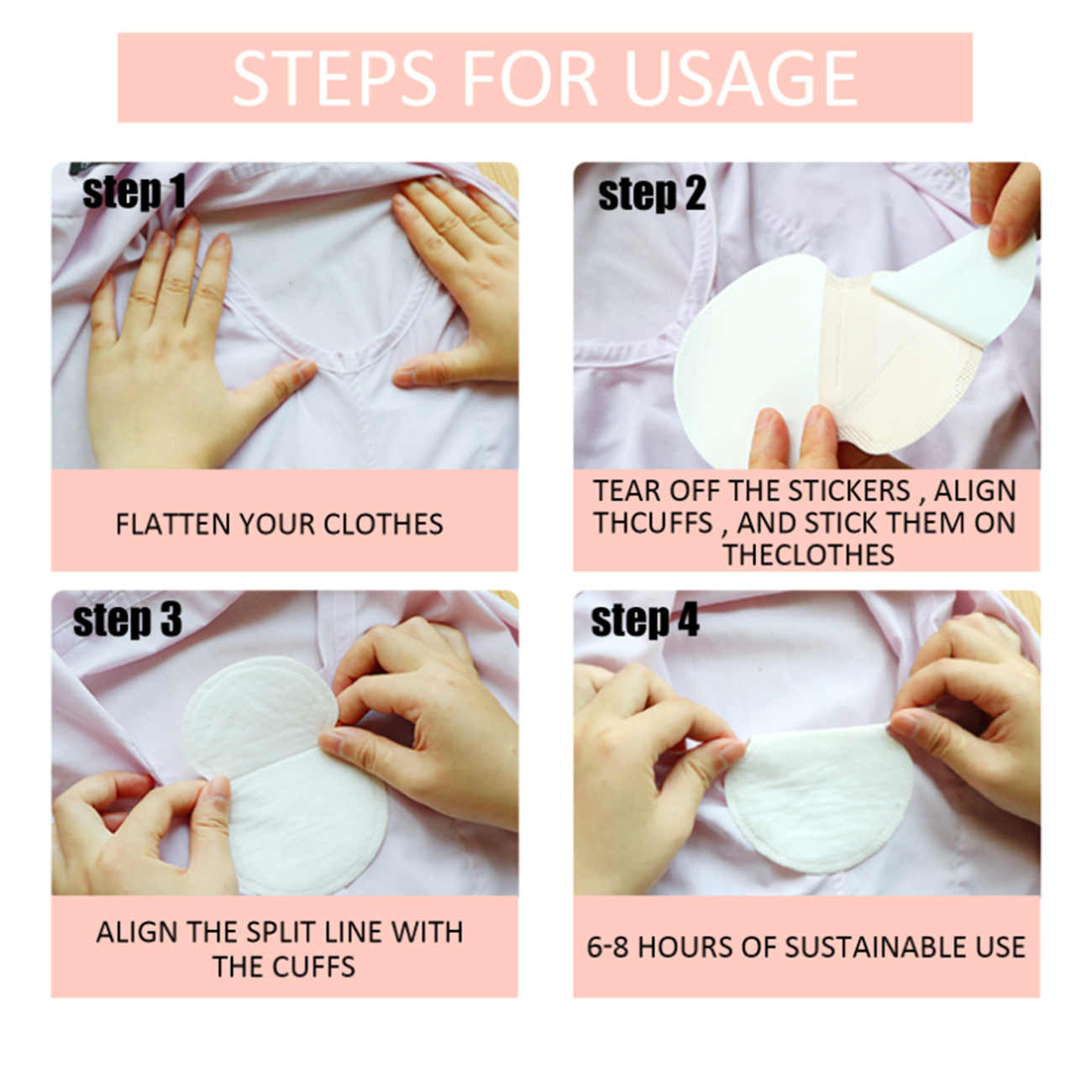 STEPS FOR USAGE

step 1

FLATTEN YOUR CLOTHES

step 2

TEAR OFF THE STICKERS , ALIGN THCUFFS , AND STICK THEM ON THECLOTHES

step 3

ALIGN THE SPLIT LINE WITH THE CUFFS

step 4

6-8 HOURS OF SUSTAINABLE USE