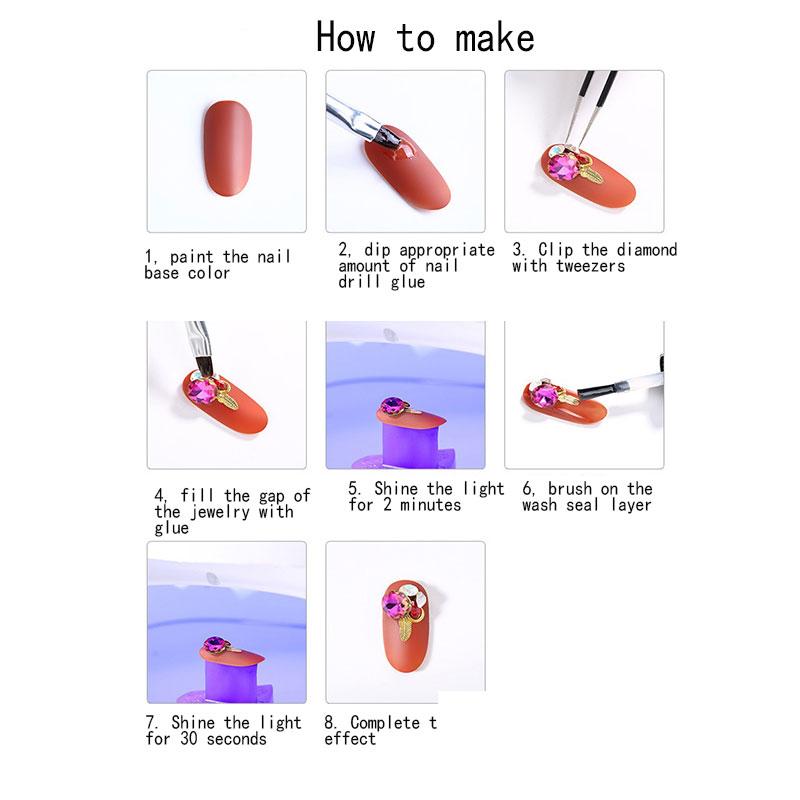 How to make

1, paint the nail base color

2, dip appropriate amount of nail drill glue

3. Clip the diamond with tweezers

4, fill the gap of the jewelry with glue

5. Shine the light for 2 minutes

6, brush on the wash seal layer

7. Shine the light for 30 seconds

8. Complete t effect