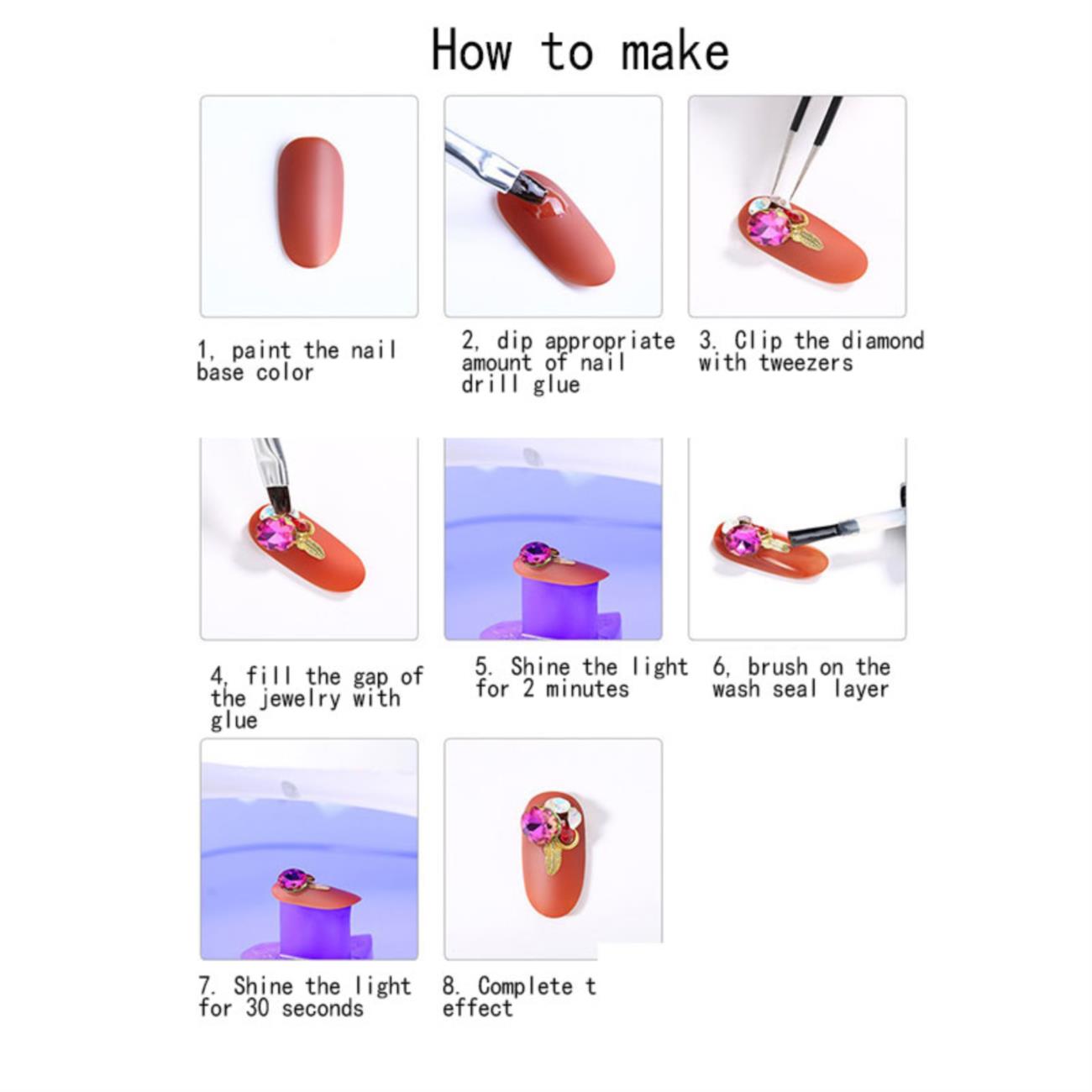 How to make

1, paint the nail base color

2, dip appropriate amount of nail drill glue

3. Clip the diamond with tweezers

4, fill the gap of the jewelry with glue

5. Shine the light for 2 minutes

6, brush on the wash seal layer

7. Shine the light for 30 seconds

8. Complete t effect