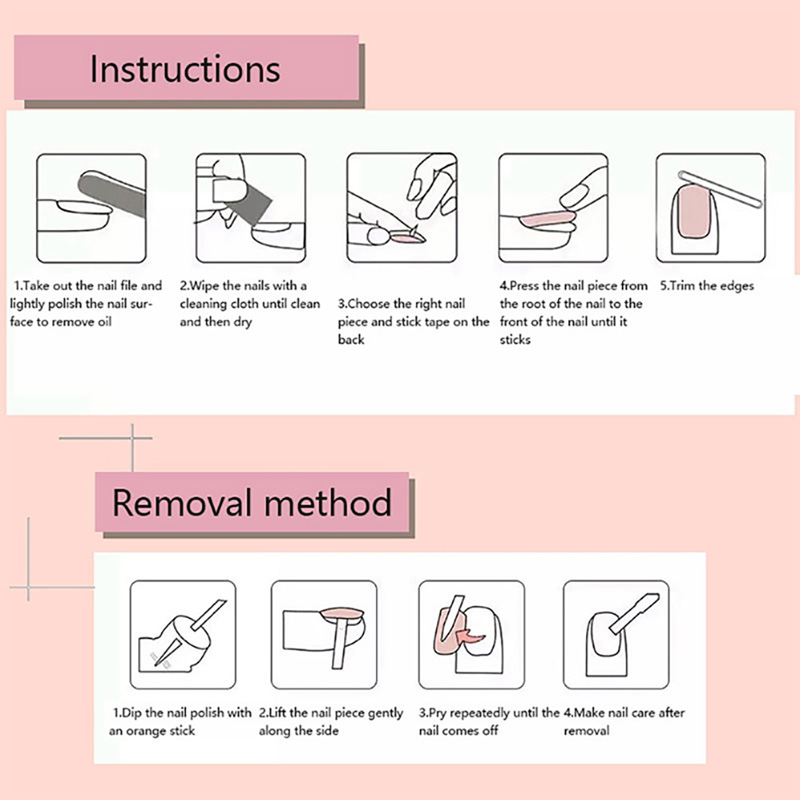 Instructions

1.Take out the nail file and lightly polish the nail surface to remove oil

2.Wipe the nails with a cleaning cloth until clean and then dry

3.Choose the right nail piece and stick tape on the back

4.Press the nail piece from the root of the nail to the front of the nail until it sticks

5.Trim the edges

Removal method

1.Dip the nail polish with an orange stick

2.Lift the nail piece gently along the side

3.Pry repeatedly until the nail comes off

4.Make nail care after removal