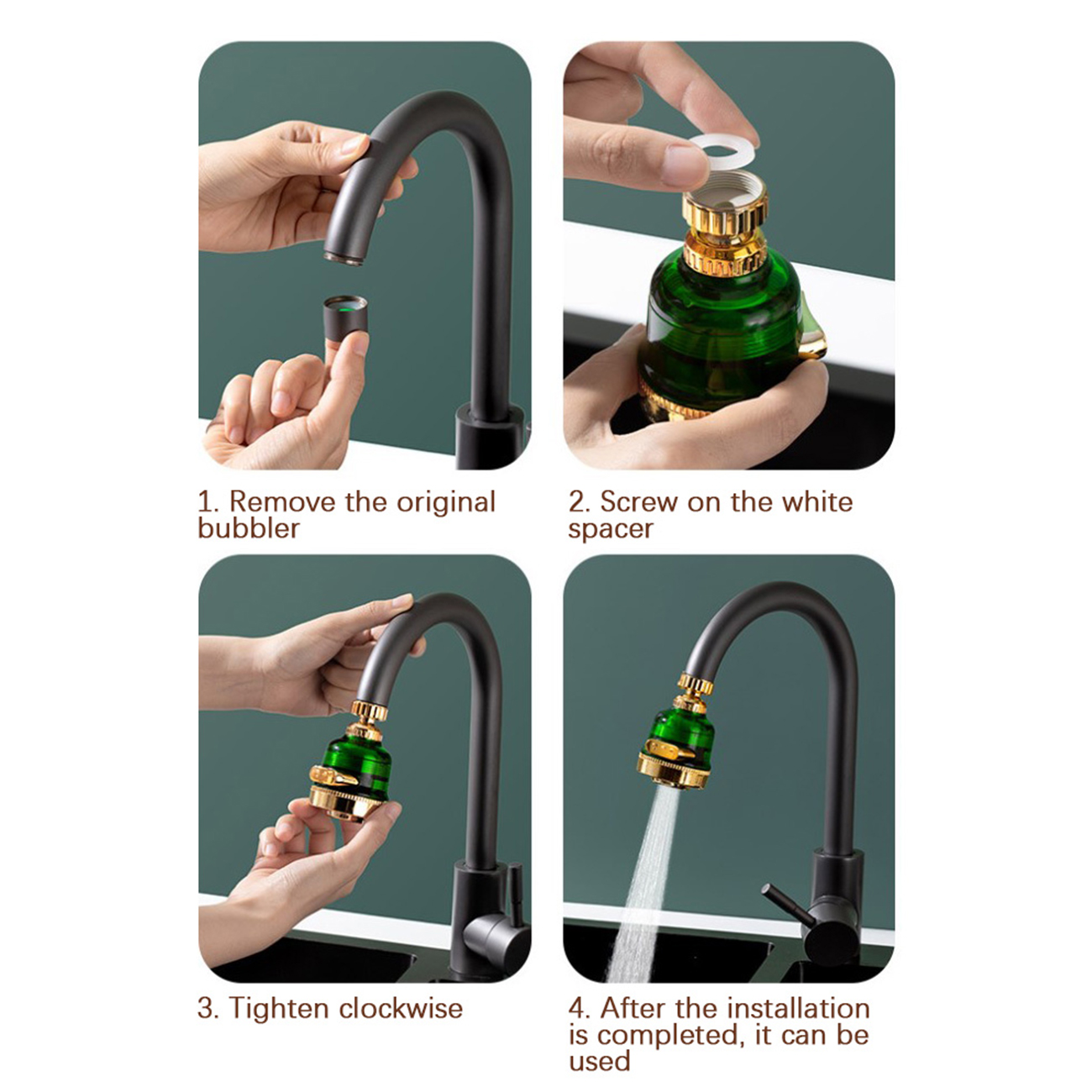 1. Remove the original bubbler

2. Screw on the white spacer

3. Tighten clockwise

4. After the installation is completed, it can be used