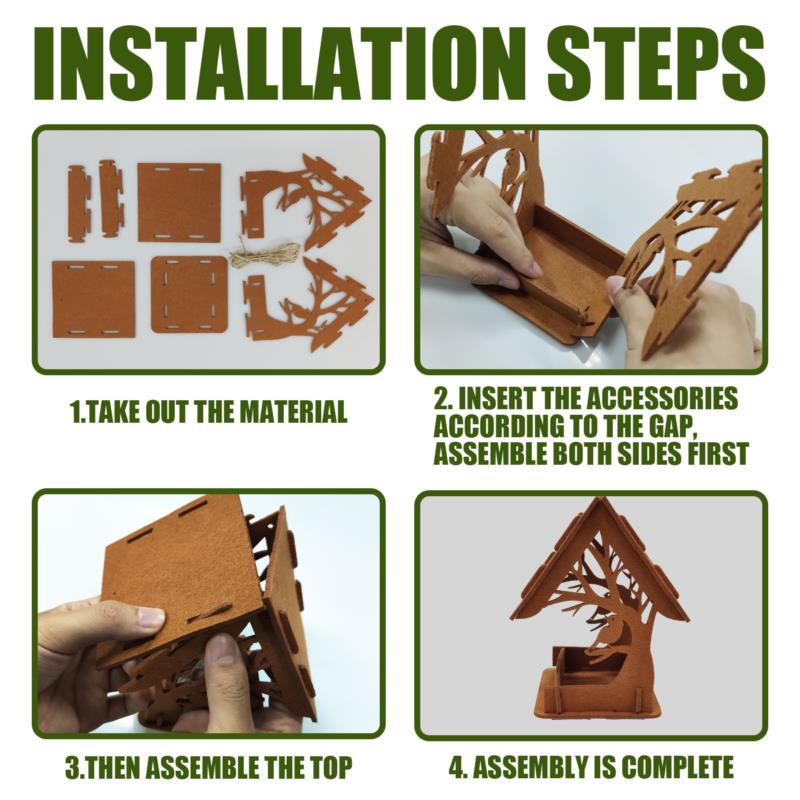 INSTALLATION STEPS

1.TAKE OUT THE MATERIAL

2. INSERT THE ACCESSORIES ACCORDING TO THE GAP, ASSEMBLE BOTH SIDES FIRST

3.THEN ASSEMBLE THE TOP

4. ASSEMBLY IS COMPLETE