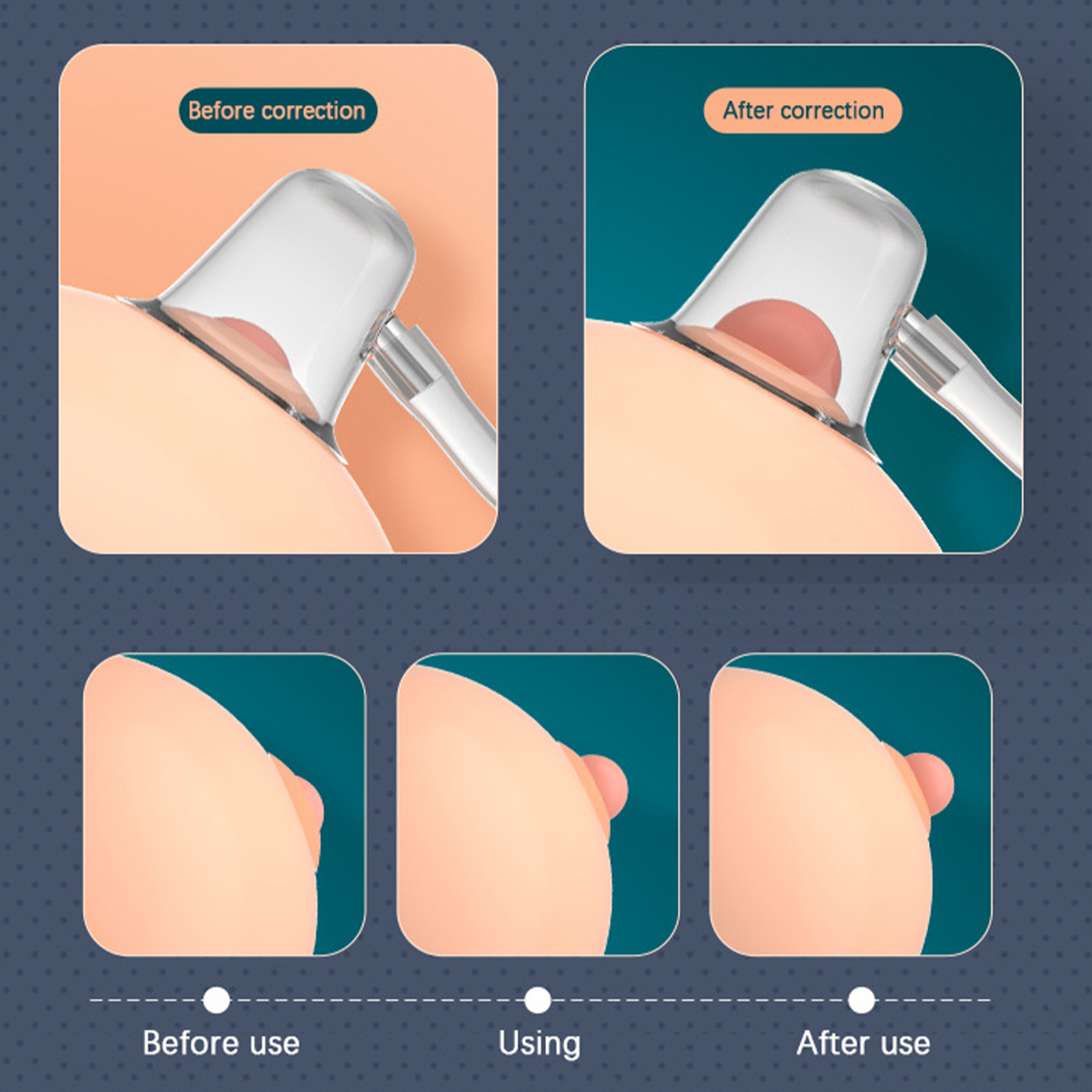 Before correction

After correction

Before use

Using

After use