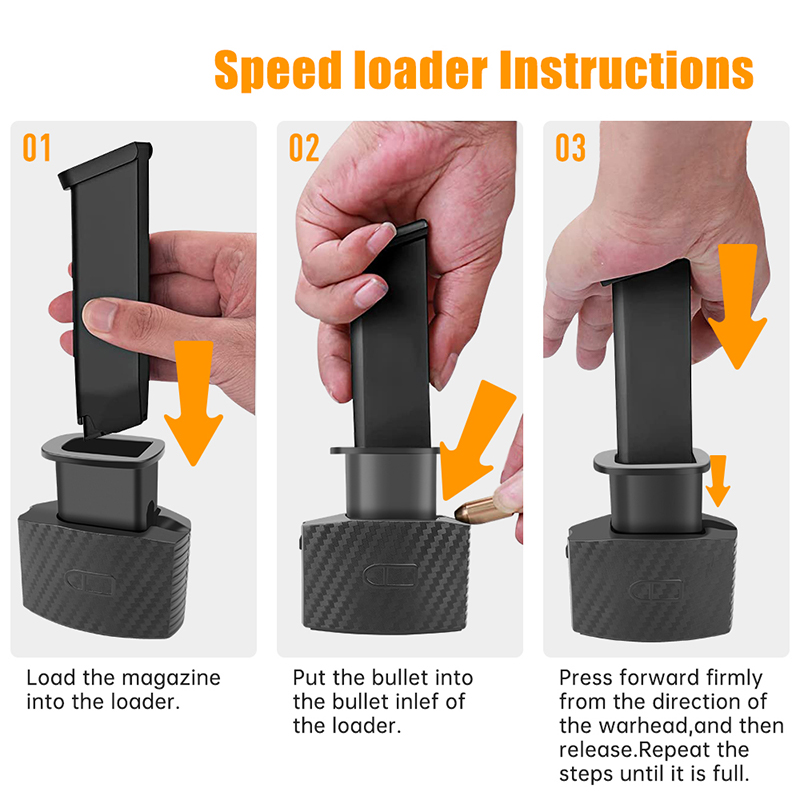 Speed loader Instructions

01

Load the magazine into the loader.

02

Put the bullet into the bullet inlef of the loader.

03

Press forward firmly from the direction of the warhead,and then release.Repeat the steps until it is full.