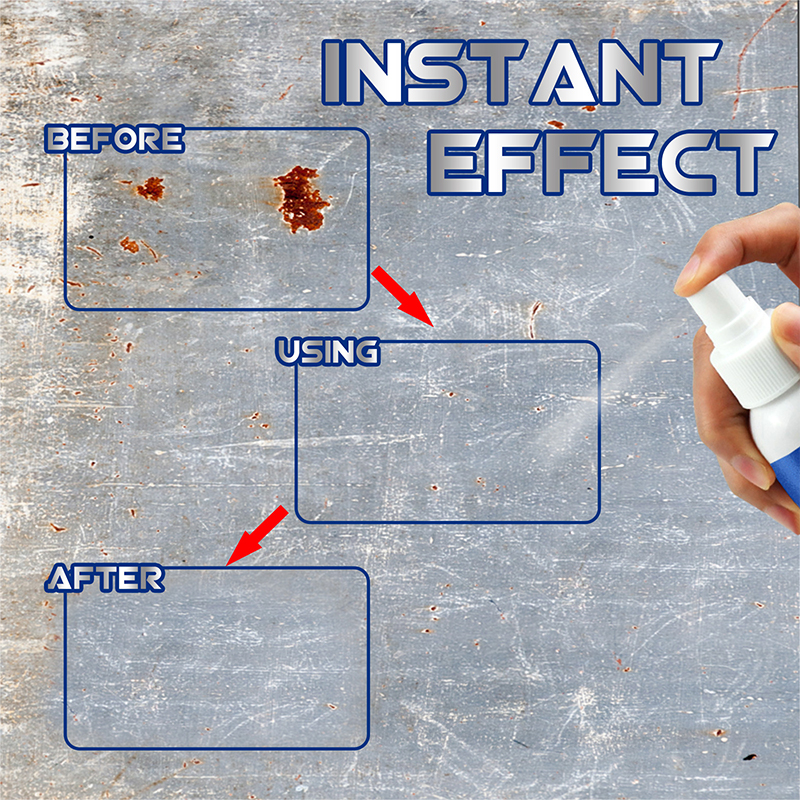 INSTANT EFFECT

BEFORE

USING

AFTER