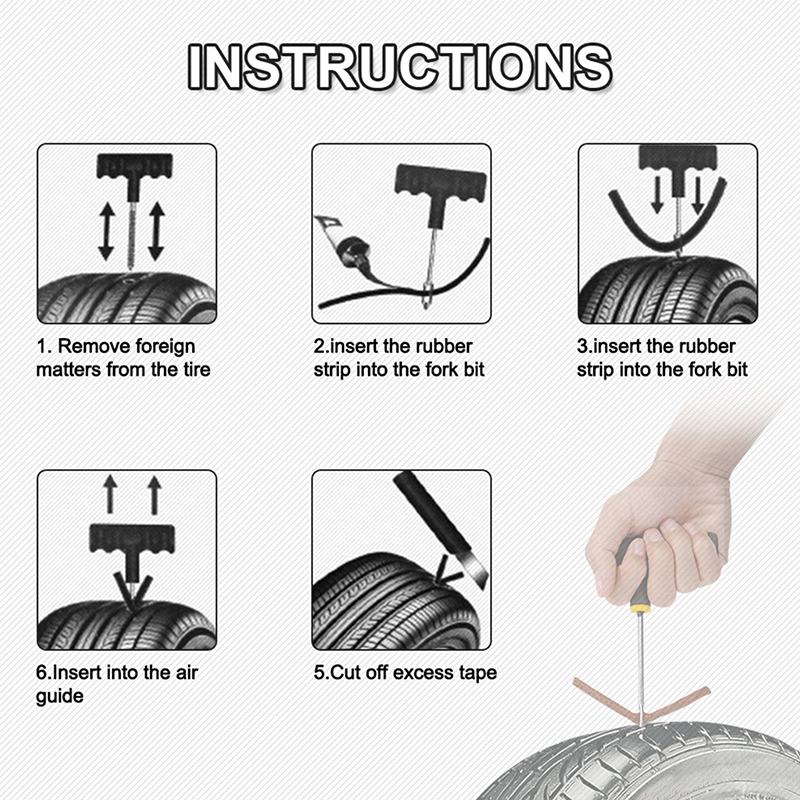 INSTRUCTIONS

1. Remove foreign matters from the tire

2.insert the rubber strip into the fork bit

3.insert the rubber strip into the fork bit

6.Insert into the air guide

5.Cut off excess tape