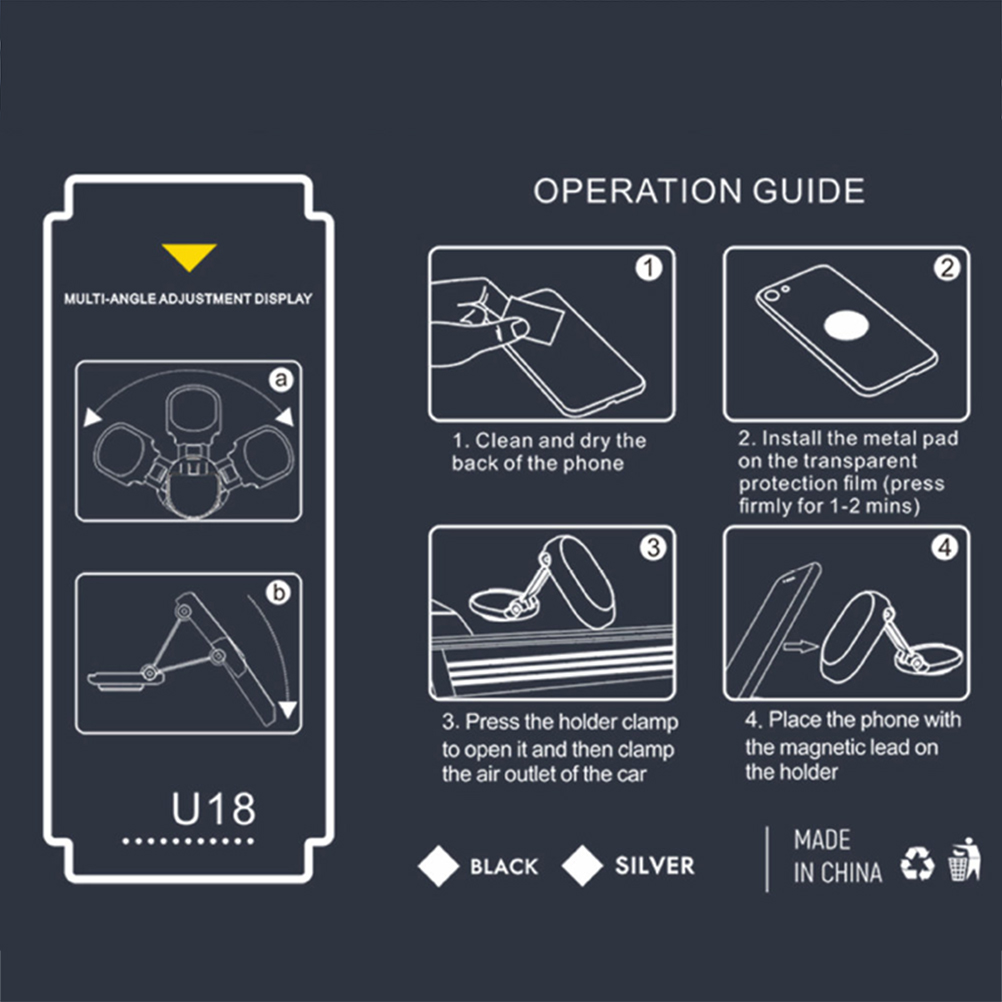 MULTI-ANGLE ADJUSTMENT DISPLAY

a

b

U18

OPERATION GUIDE

1

1. Clean and dry the back of the phone

2

2. Install the metal pad on the transparent protection film (press firmly for 1-2 mins)

3

3. Press the holder clamp to open it and then clamp the air outlet of the car

4

4. Place the phone with the magnetic lead on the holder

BLACK SILVER

MADE IN CHINA