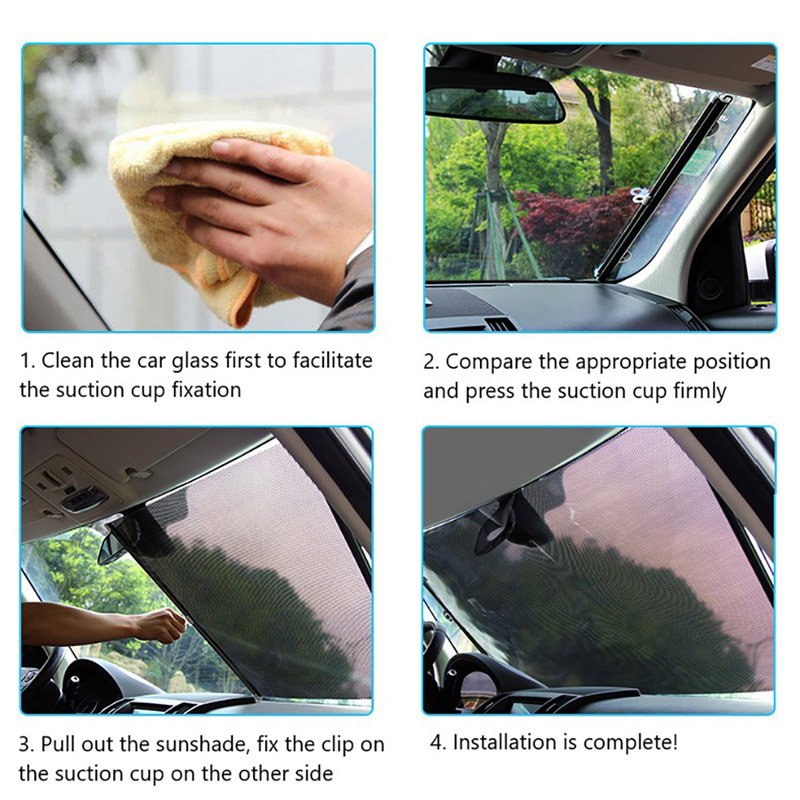 1. Clean the car glass first to facilitate the suction cup fixation

2. Compare the appropriate position and press the suction cup firmly

3. Pull out the sunshade, fix the clip on the suction cup on the other side

4. Installation is complete!