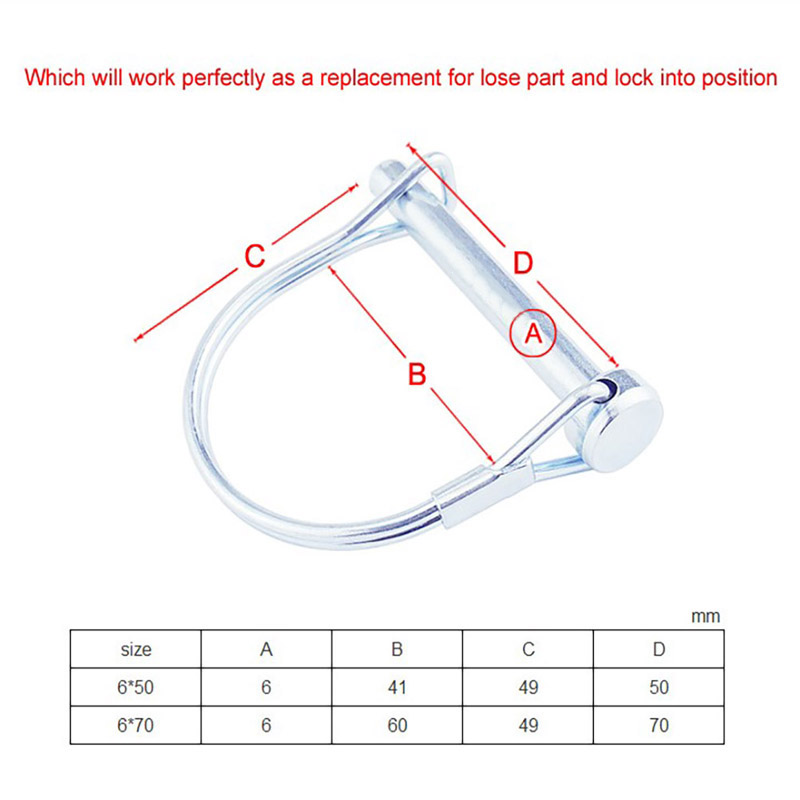 Which will work perfectly as a replacement for lose part and lock into position

C

D

A

B

mm

| size | A | B | C | D |
|---|---|---|---|---|
| 6*50 | 6 | 41 | 49 | 50 |
| 6*70 | 6 | 60 | 49 | 70 |