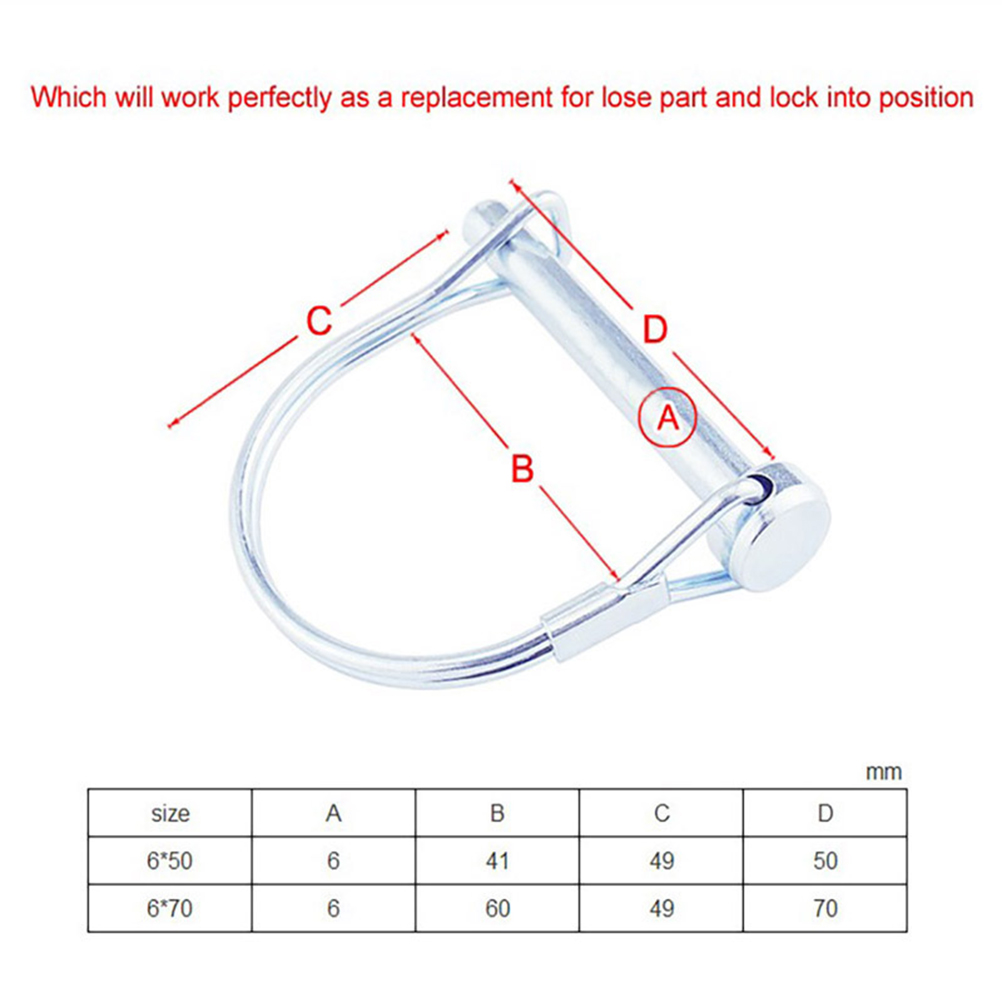 Which will work perfectly as a replacement for lose part and lock into position

C

D

A

B

mm

| size | A | B | C | D |
|---|---|---|---|---|
| 6*50 | 6 | 41 | 49 | 50 |
| 6*70 | 6 | 60 | 49 | 70 |