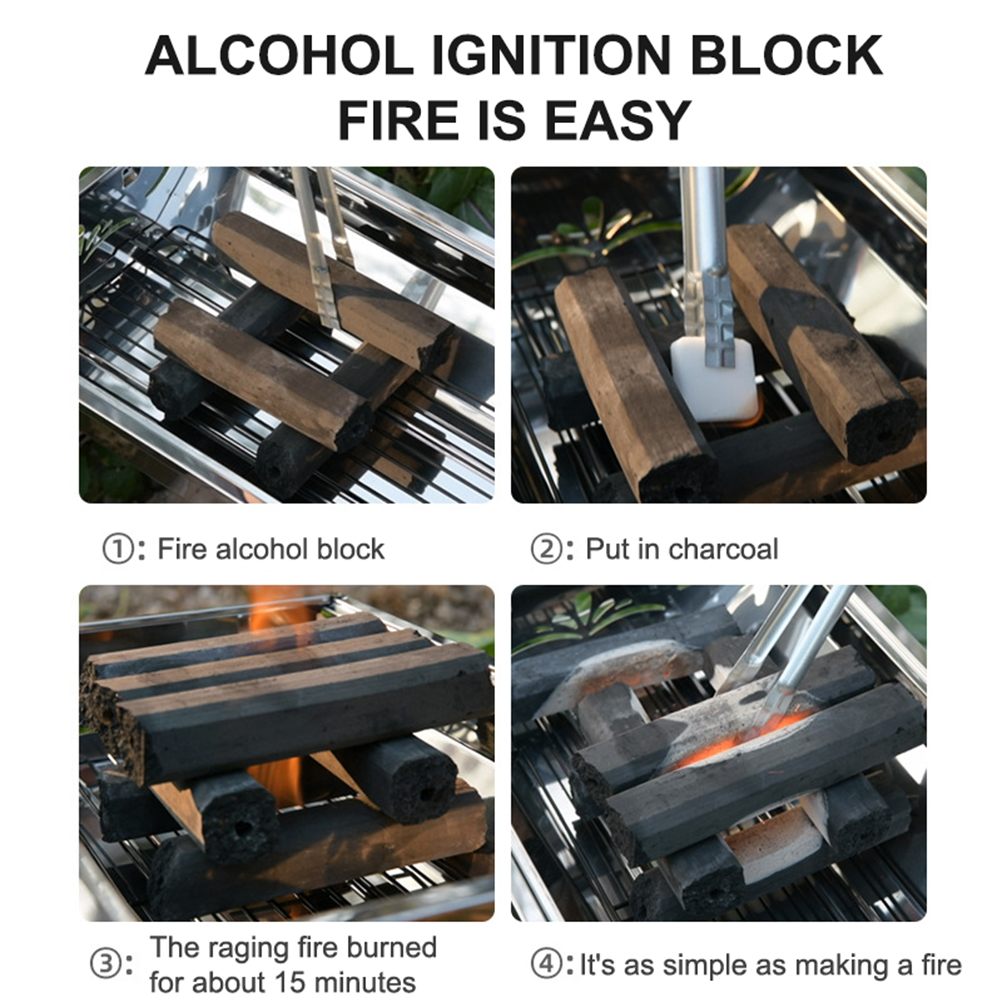 ALCOHOL IGNITION BLOCK FIRE IS EASY

①: Fire alcohol block

②: Put in charcoal

③: The raging fire burned for about 15 minutes

④: It's as simple as making a fire