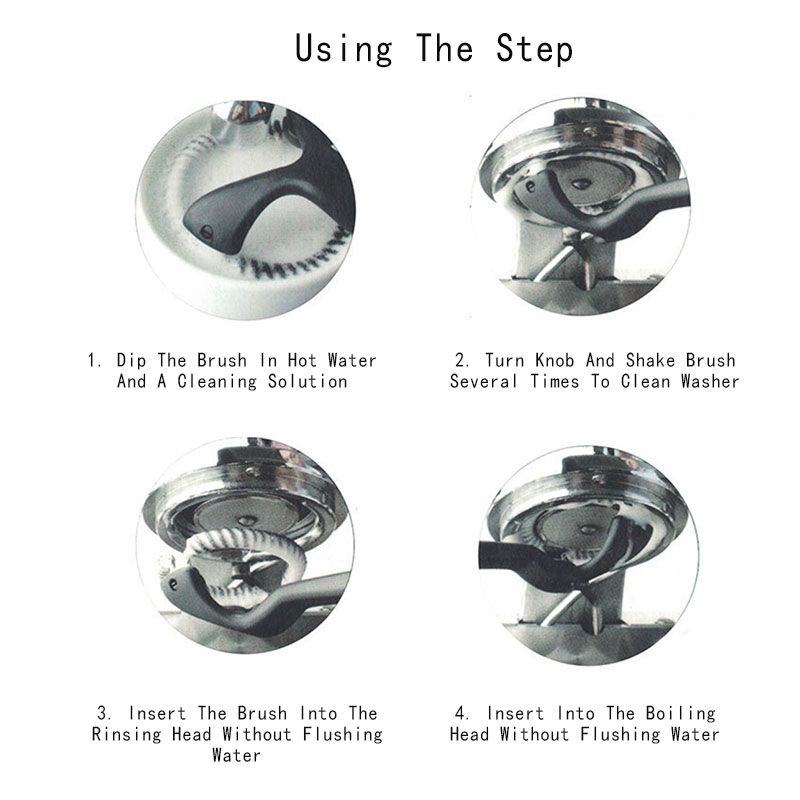 Using The Step

1. Dip The Brush In Hot Water And A Cleaning Solution

2. Turn Knob And Shake Brush Several Times To Clean Washer

3. Insert The Brush Into The Rinsing Head Without Flushing Water

4. Insert Into The Boiling Head Without Flushing Water