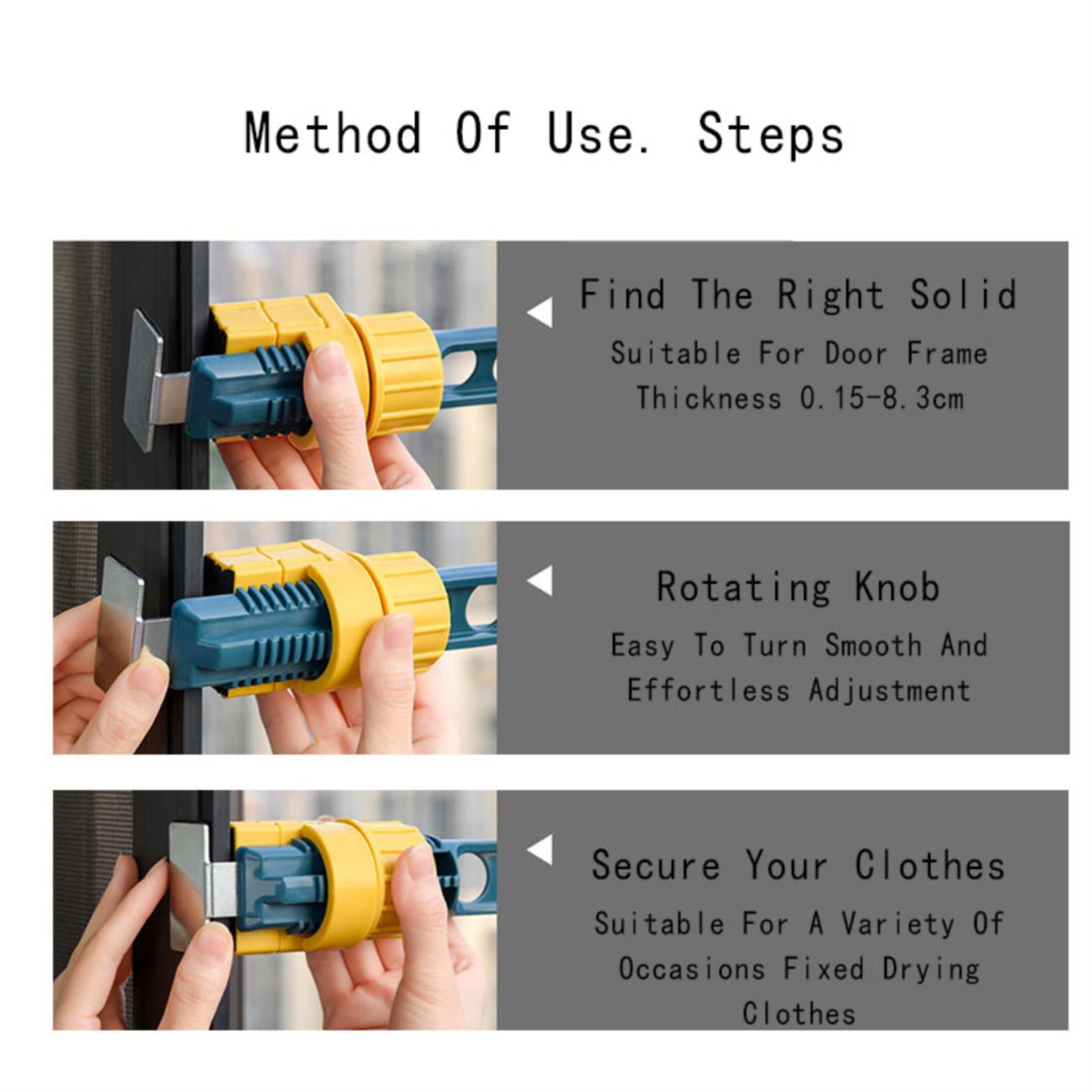 Method Of Use. Steps

Find The Right Solid

Suitable For Door Frame Thickness 0.15-8.3cm

Rotating Knob

Easy To Turn Smooth And Effortless Adjustment

Secure Your Clothes

Suitable For A Variety Of Occasions Fixed Drying Clothes