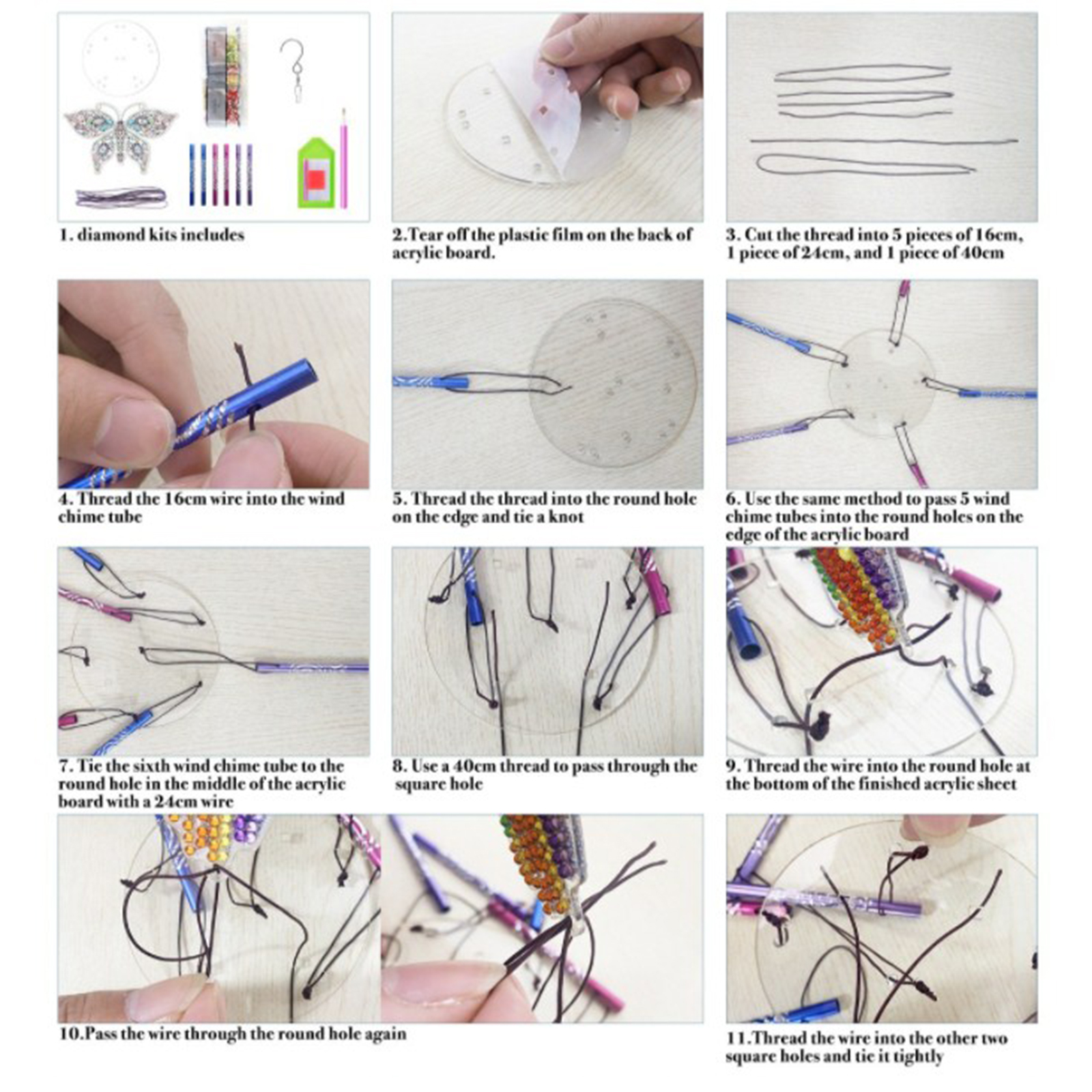 1. diamond kits includes

2.Tear off the plastic film on the back of acrylic board.

3. Cut the thread into 5 pieces of 16cm, 1 piece of 24cm, and 1 piece of 40cm

4. Thread the 16cm wire into the wind chime tube

5. Thread the thread into the round hole on the edge and tie a knot

6. Use the same method to pass 5 wind chime tubes into the round holes on the edge of the acrylic board

7. Tie the sixth wind chime tube to the round hole in the middle of the acrylic board with a 24cm wire

8. Use a 40cm thread to pass through the square hole

9. Thread the wire into the round hole at the bottom of the finished acrylic sheet

10.Pass the wire through the round hole again

11.Thread the wire into the other two square holes and tie it tightly