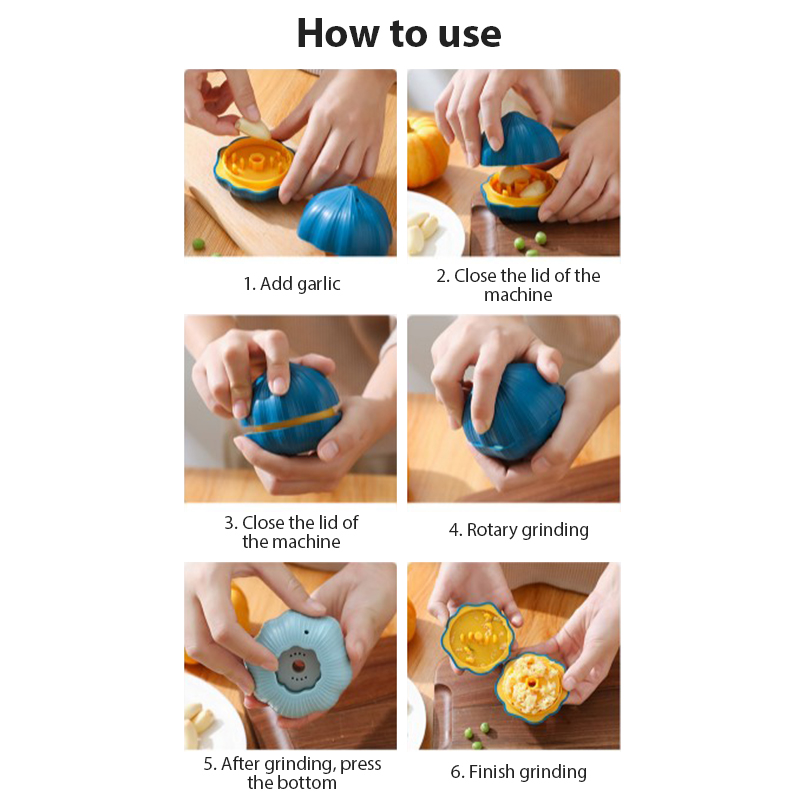 How to use

1. Add garlic

2. Close the lid of the machine

3. Close the lid of the machine

4. Rotary grinding

5. After grinding, press the bottom

6. Finish grinding