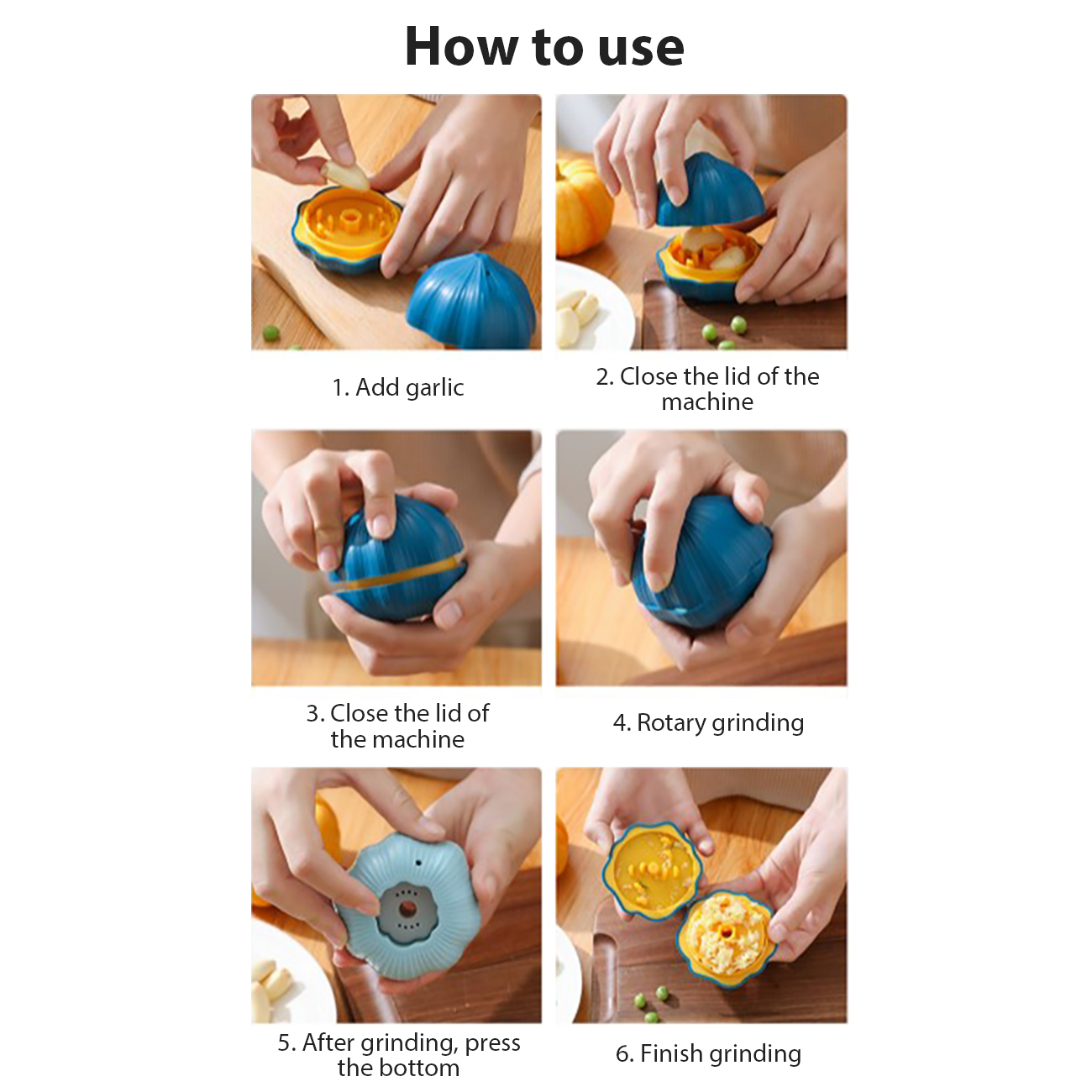 How to use

1. Add garlic

2. Close the lid of the machine

3. Close the lid of the machine

4. Rotary grinding

5. After grinding, press the bottom

6. Finish grinding