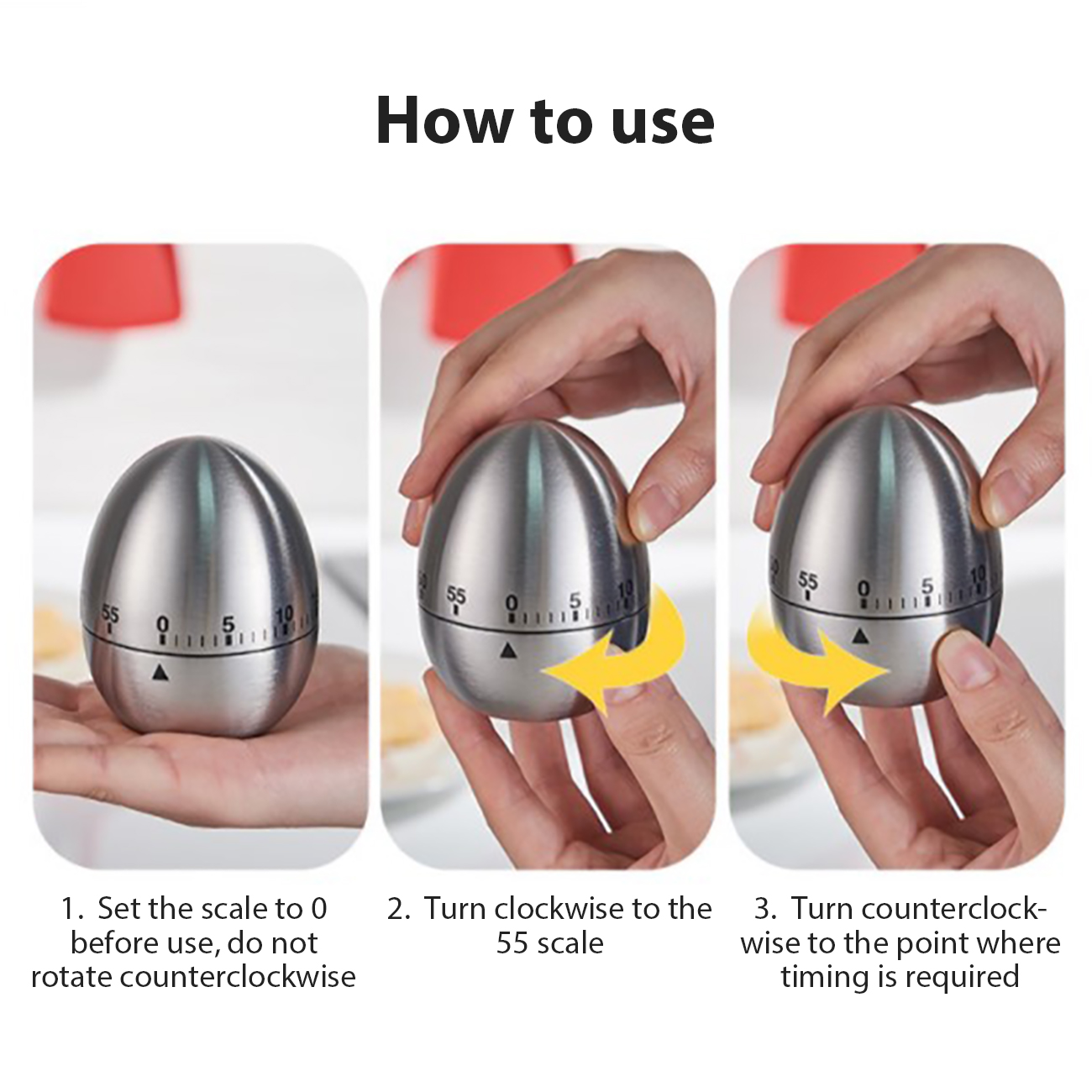 How to use

55 0 5 10

55 0 5 10

55 0 5 10

1. Set the scale to 0 before use, do not rotate counterclockwise

2. Turn clockwise to the 55 scale

3. Turn counterclockwise to the point where timing is required