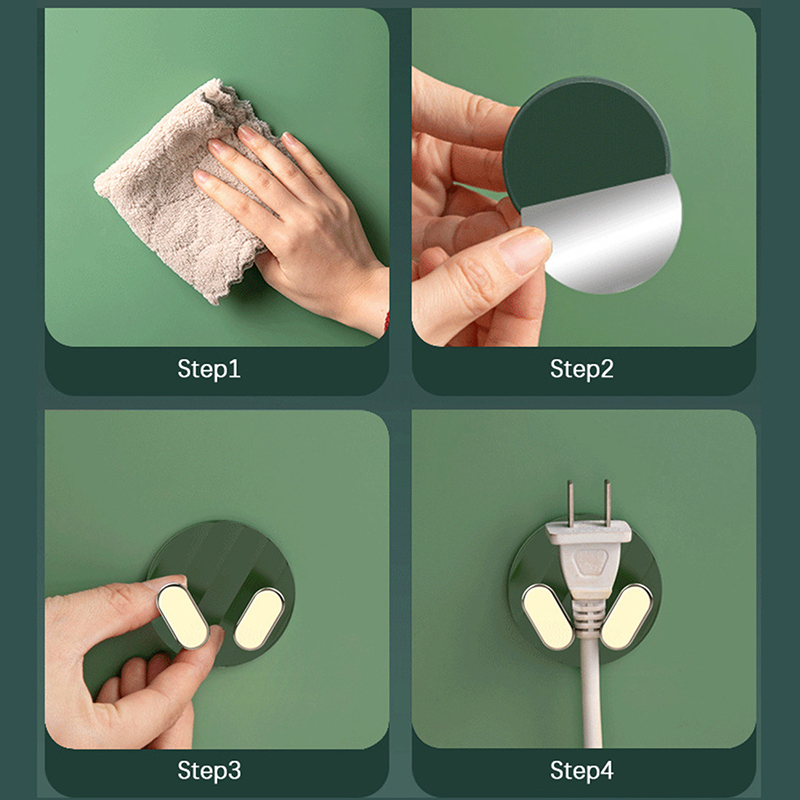 Step1

Step2

Step3

Step4