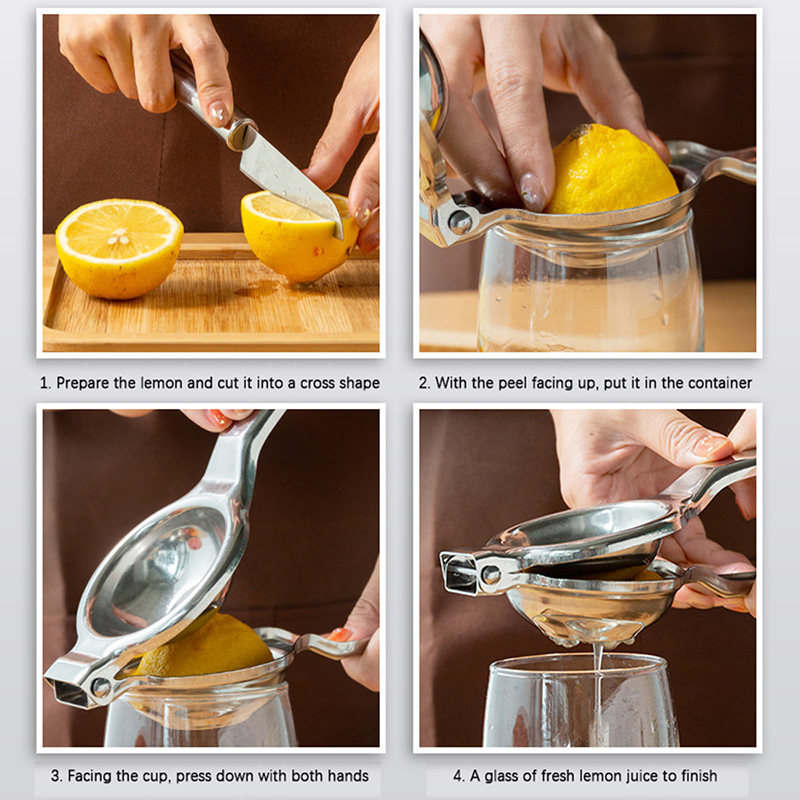 1. Prepare the lemon and cut it into a cross shape

2. With the peel facing up, put it in the container

3. Facing the cup, press down with both hands

4. A glass of fresh lemon juice to finish