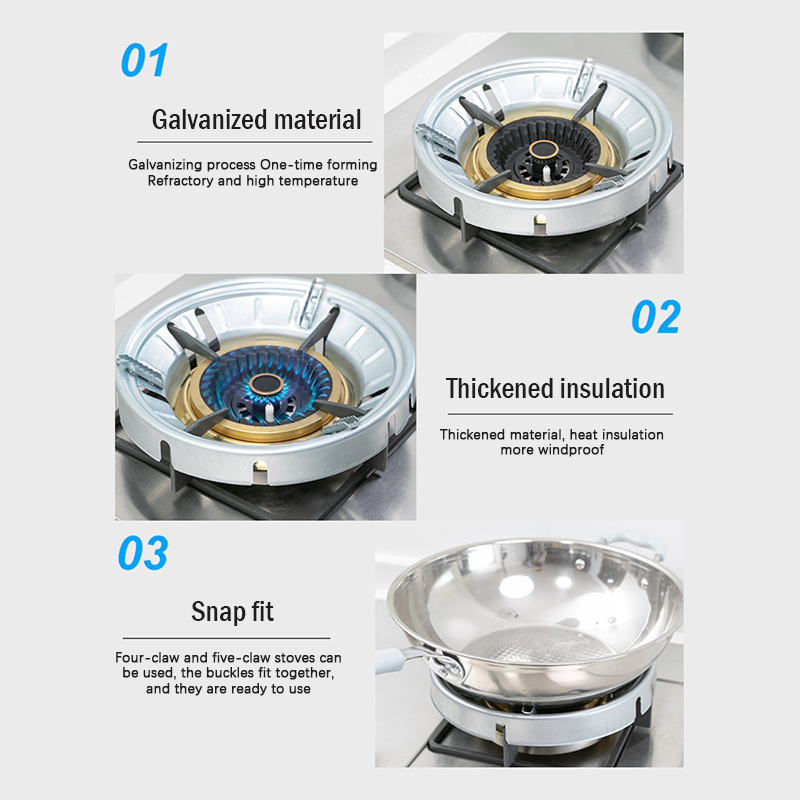 01

Galvanized material

Galvanizing process One-time forming
Refractory and high temperature

02

Thickened insulation

Thickened material, heat insulation
more windproof

03

Snap fit

Four-claw and five-claw stoves can be used, the buckles fit together, and they are ready to use