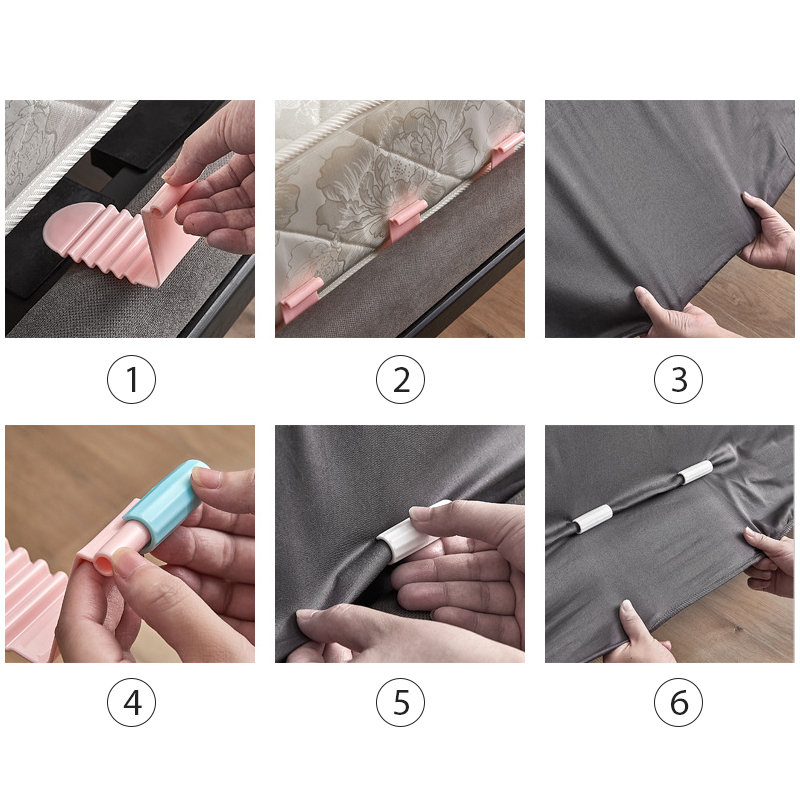 ①

②

③

④

⑤

⑥