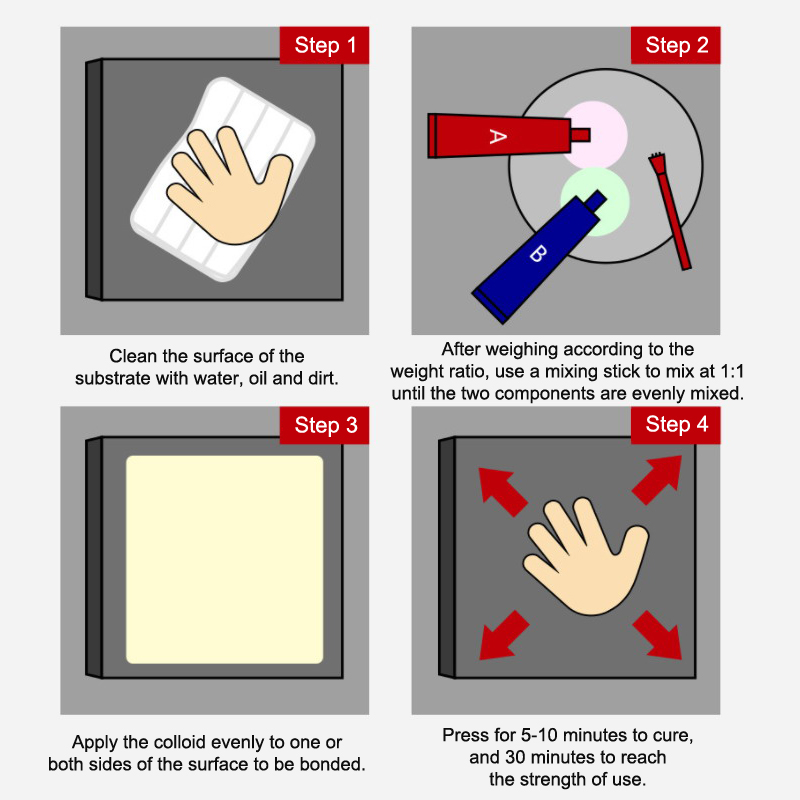 Step 1

Clean the surface of the substrate with water, oil and dirt.

Step 2

A

B

After weighing according to the weight ratio, use a mixing stick to mix at 1:1 until the two components are evenly mixed.

Step 3

Apply the colloid evenly to one or both sides of the surface to be bonded.

Step 4

Press for 5-10 minutes to cure, and 30 minutes to reach the strength of use.