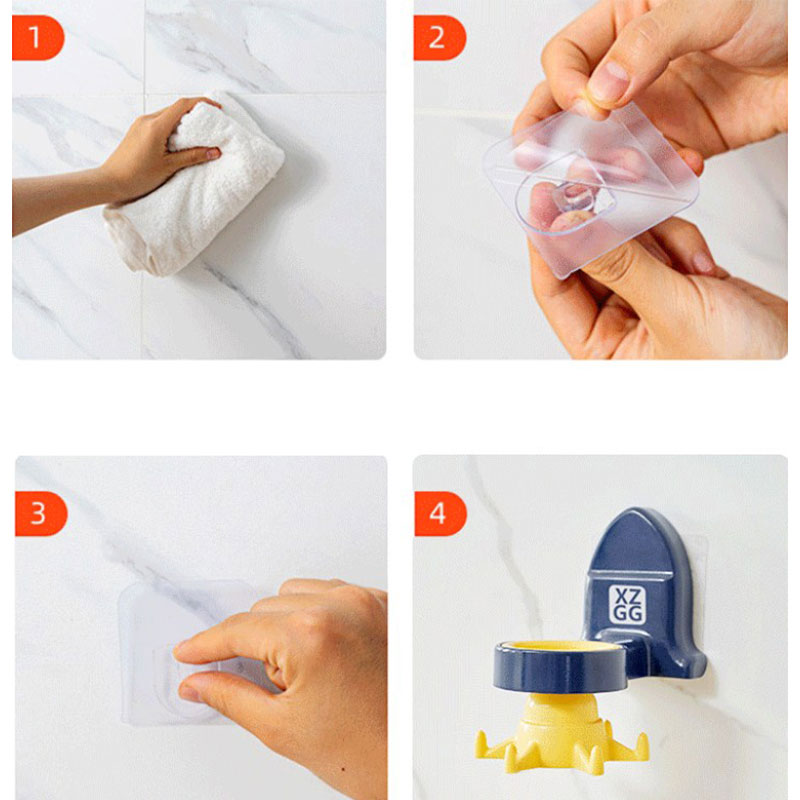 1

2

3

4

XZ
GG