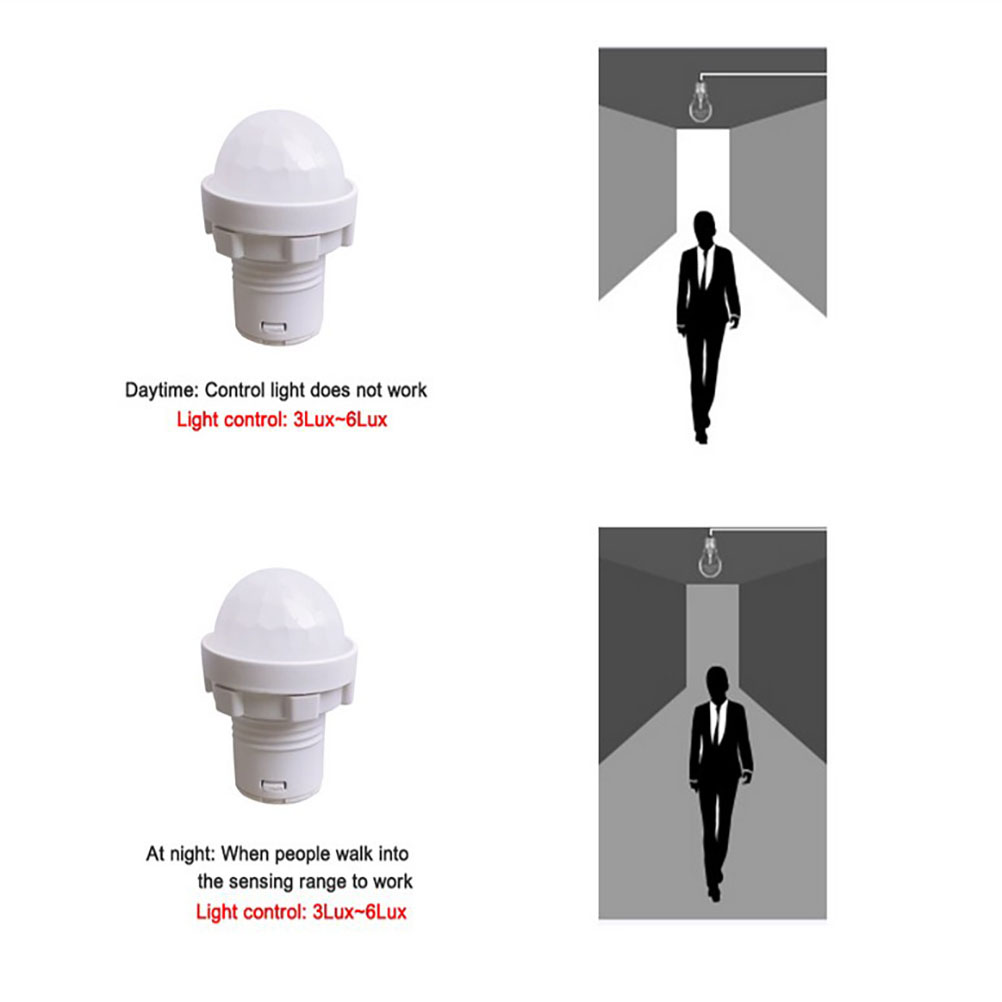 Daytime: Control light does not work
Light control: 3Lux~6Lux

At night: When people walk into the sensing range to work
Light control: 3Lux~6Lux