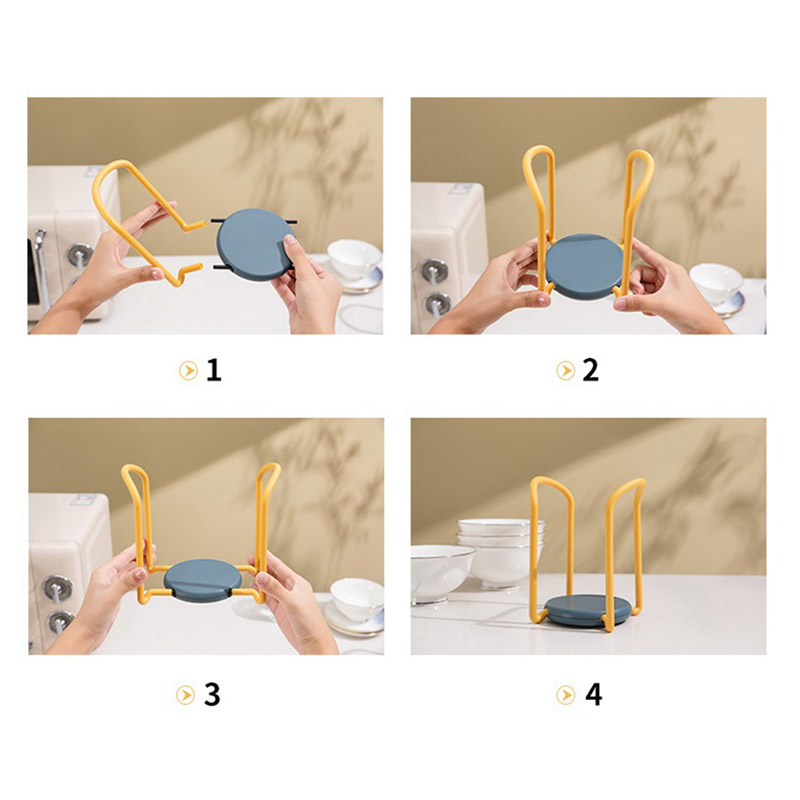 1

2

3

4