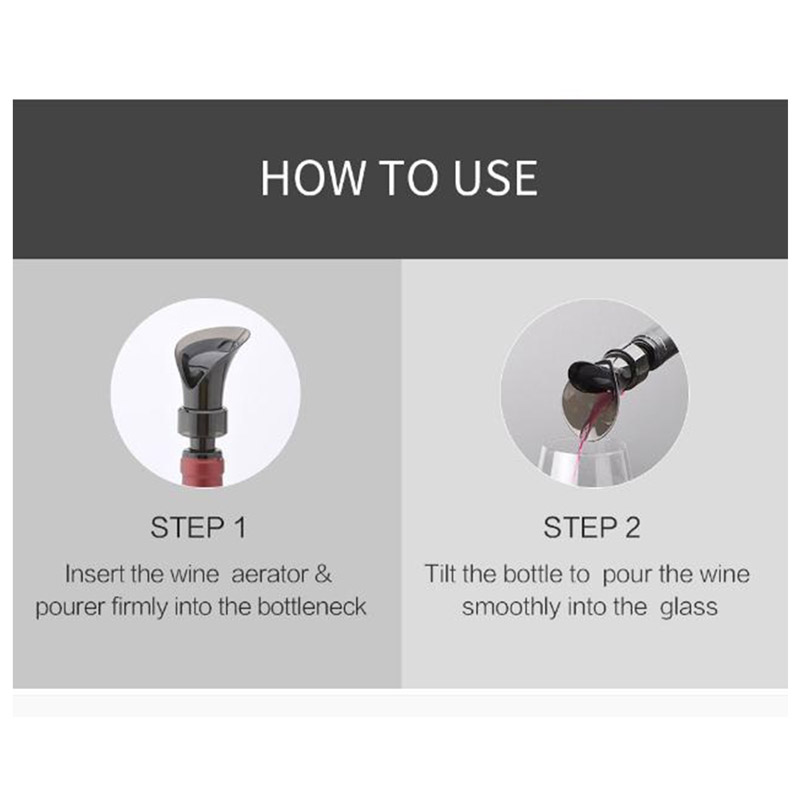 HOW TO USE

STEP 1

Insert the wine aerator & pourer firmly into the bottleneck

STEP 2

Tilt the bottle to pour the wine smoothly into the glass