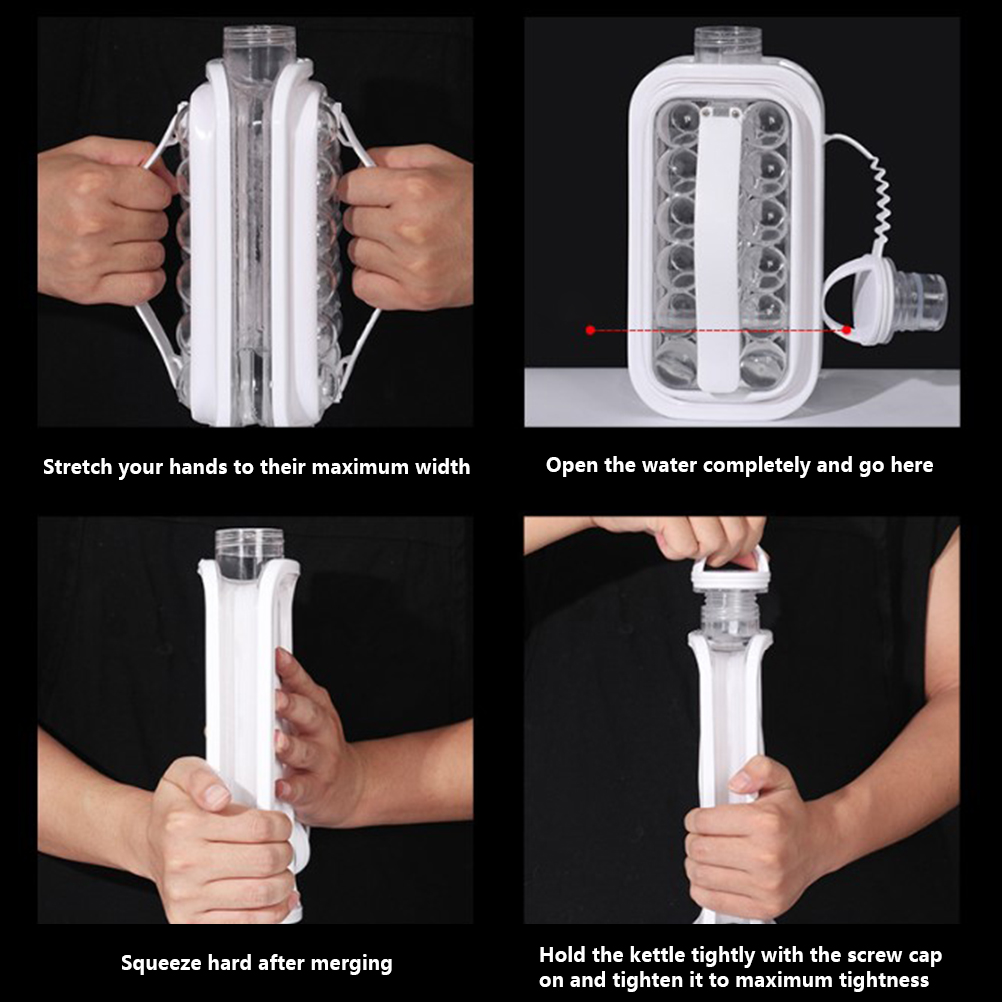 Stretch your hands to their maximum width

Open the water completely and go here

Squeeze hard after merging

Hold the kettle tightly with the screw cap on and tighten it to maximum tightness