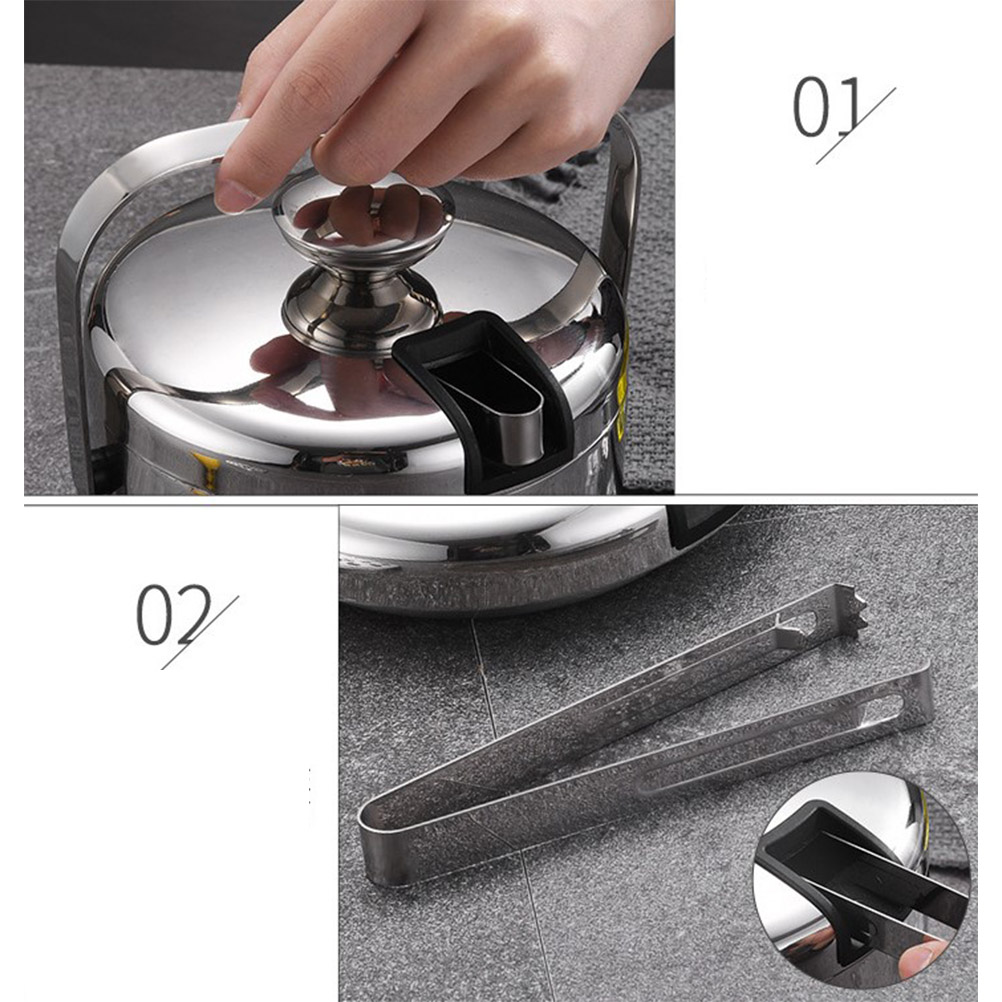 01

02