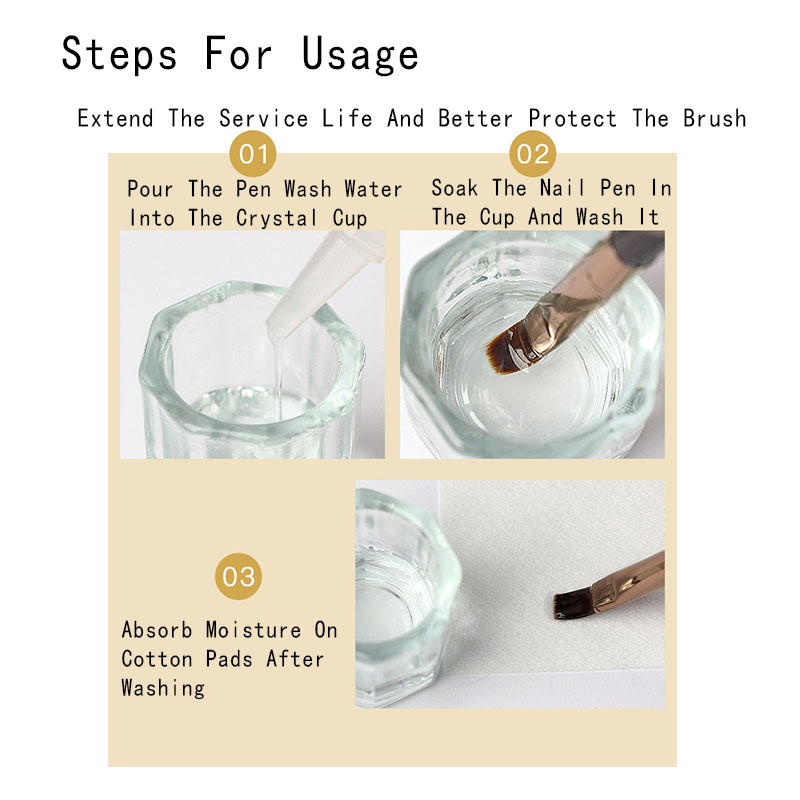 Steps For Usage

Extend The Service Life And Better Protect The Brush

01

Pour The Pen Wash Water Into The Crystal Cup

02

Soak The Nail Pen In The Cup And Wash It

03

Absorb Moisture On Cotton Pads After Washing