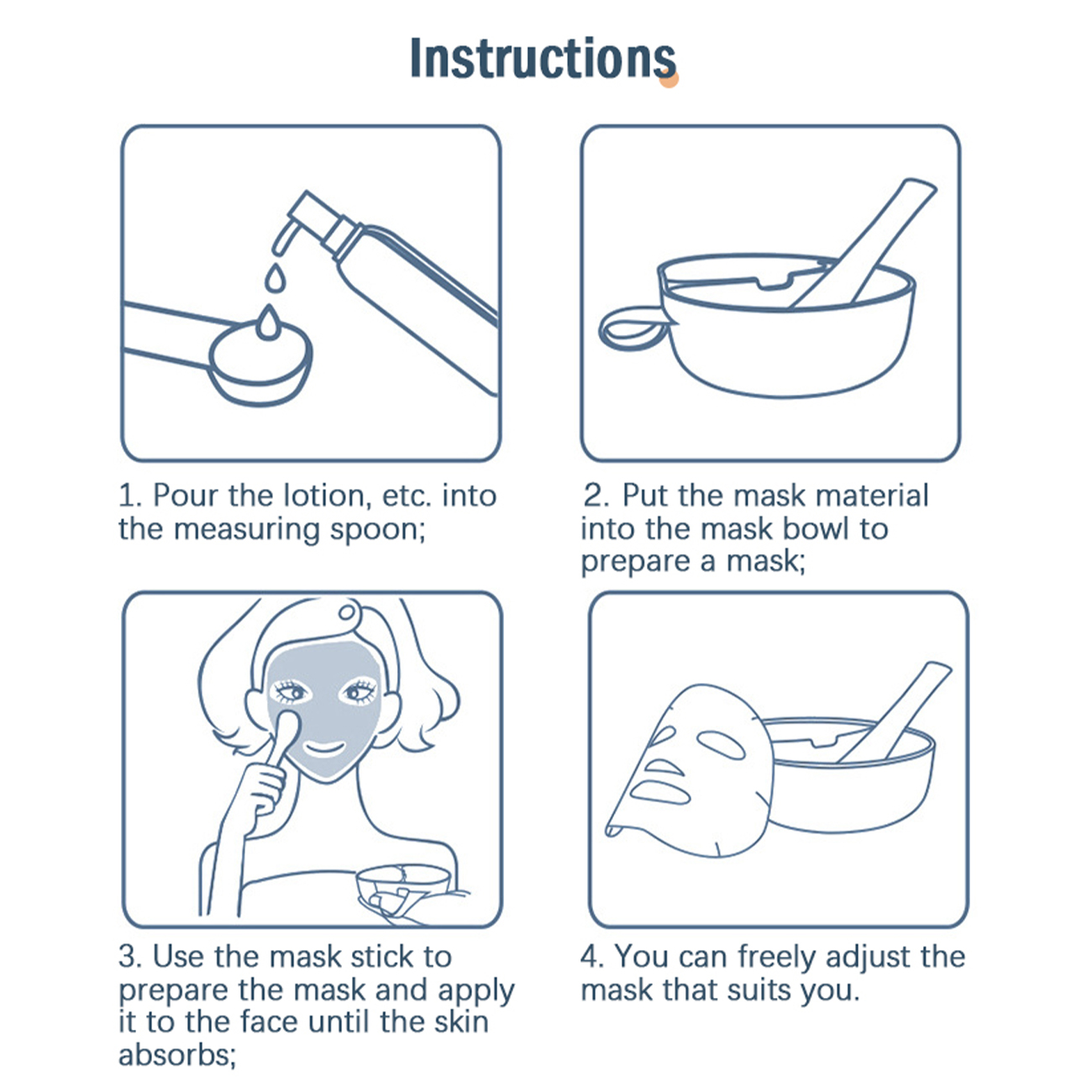 Instructions

1. Pour the lotion, etc. into the measuring spoon;

2. Put the mask material into the mask bowl to prepare a mask;

3. Use the mask stick to prepare the mask and apply it to the face until the skin absorbs;

4. You can freely adjust the mask that suits you.