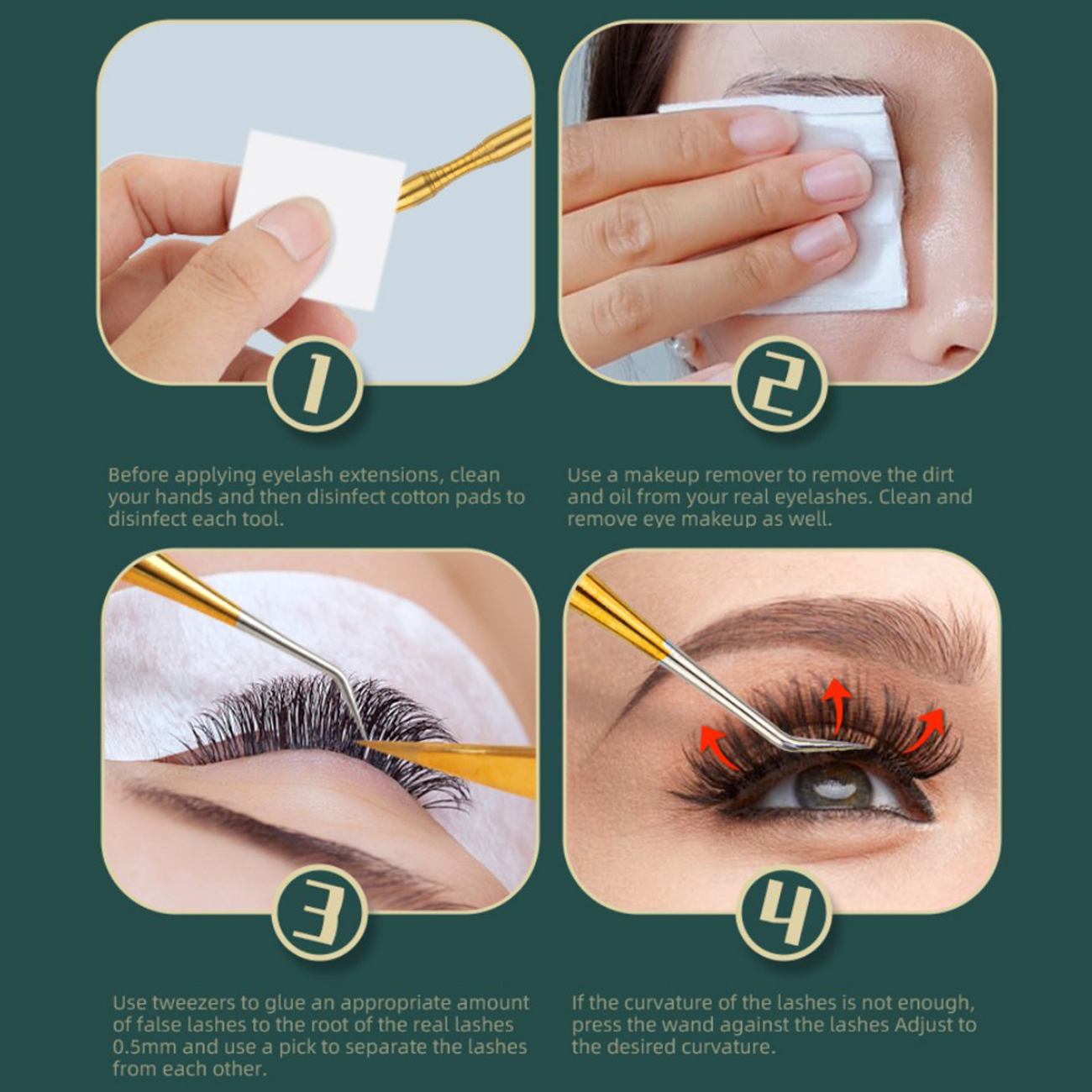 1

Before applying eyelash extensions, clean your hands and then disinfect cotton pads to disinfect each tool.

2

Use a makeup remover to remove the dirt and oil from your real eyelashes. Clean and remove eye makeup as well.

3

Use tweezers to glue an appropriate amount of false lashes to the root of the real lashes 0.5mm and use a pick to separate the lashes from each other.

4

If the curvature of the lashes is not enough, press the wand against the lashes Adjust to the desired curvature.