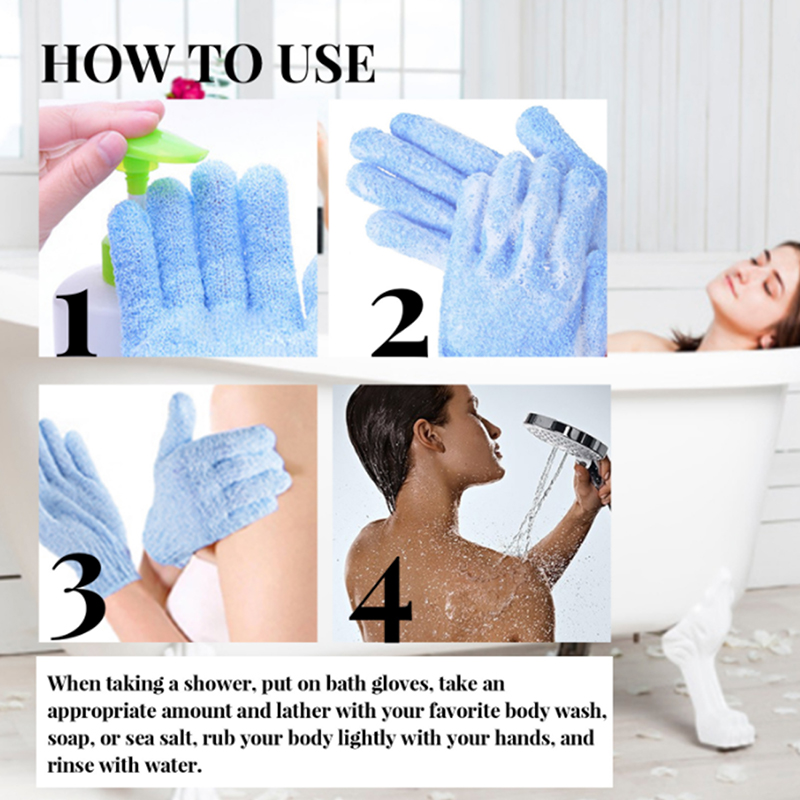 HOW TO USE

1

2

3

4

When taking a shower, put on bath gloves, take an appropriate amount and lather with your favorite body wash, soap, or sea salt, rub your body lightly with your hands, and rinse with water.