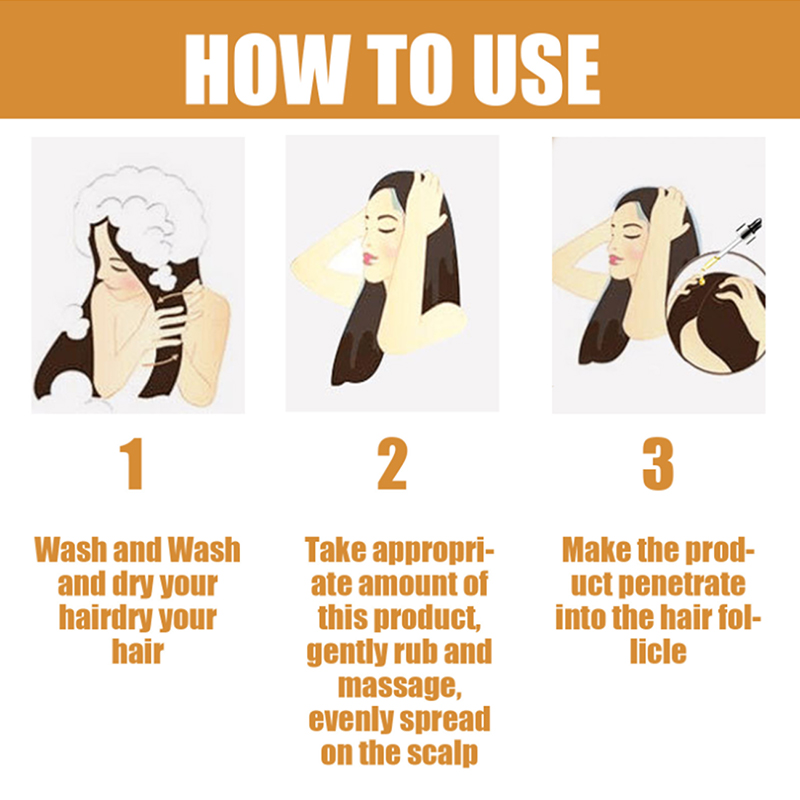 HOW TO USE

1

Wash and Wash and dry your hairdry your hair

2

Take appropriate amount of this product, gently rub and massage, evenly spread on the scalp

3

Make the product penetrate into the hair follicle