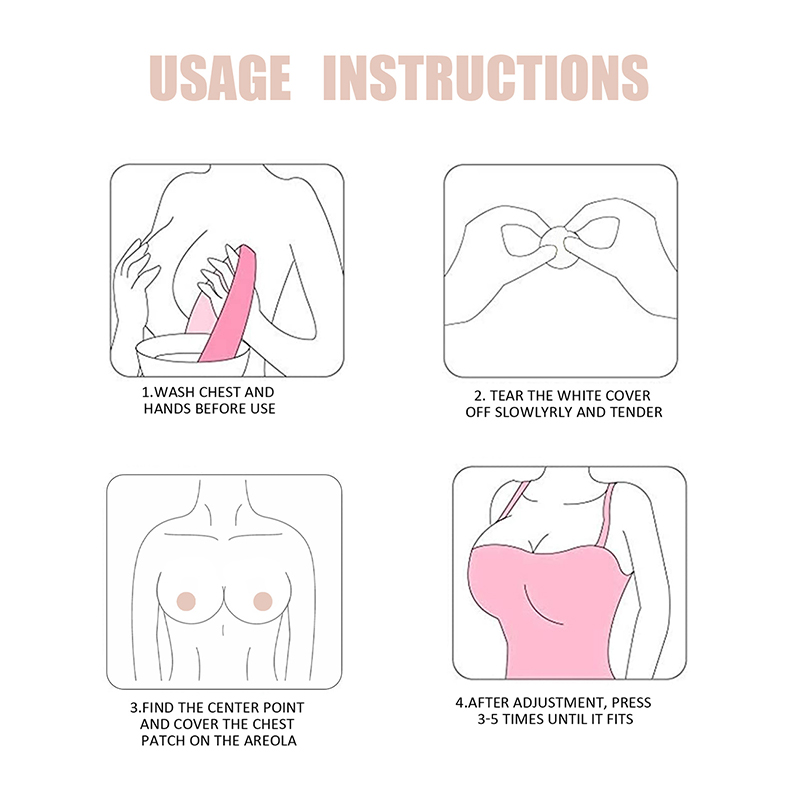 USAGE INSTRUCTIONS

1.WASH CHEST AND HANDS BEFORE USE

2. TEAR THE WHITE COVER OFF SLOWLYRLY AND TENDER

3.FIND THE CENTER POINT AND COVER THE CHEST PATCH ON THE AREOLA

4.AFTER ADJUSTMENT, PRESS 3-5 TIMES UNTIL IT FITS