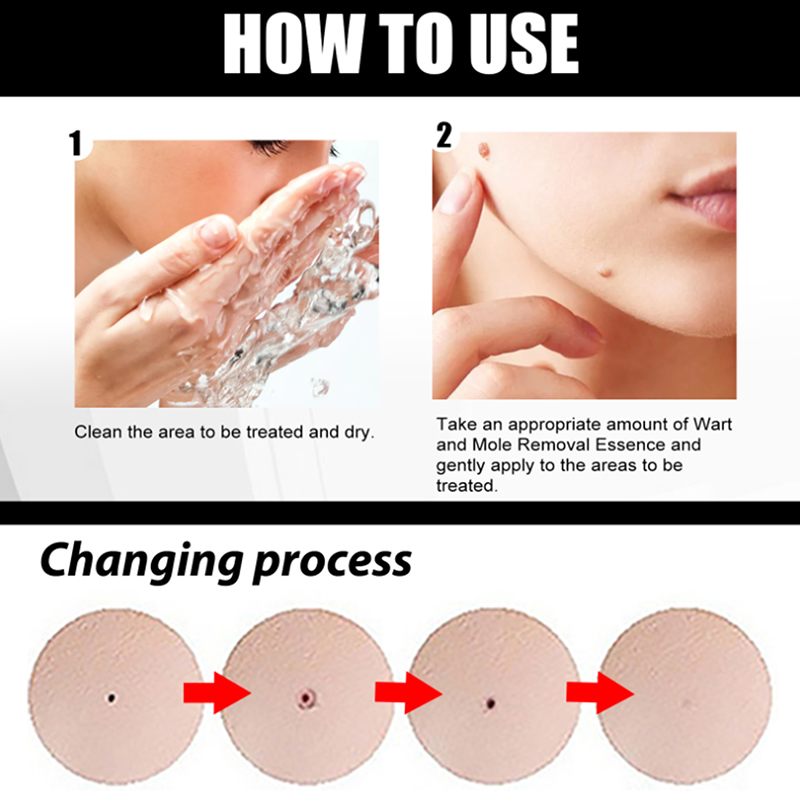 HOW TO USE

1

Clean the area to be treated and dry.

2

Take an appropriate amount of Wart and Mole Removal Essence and gently apply to the areas to be treated.

Changing process