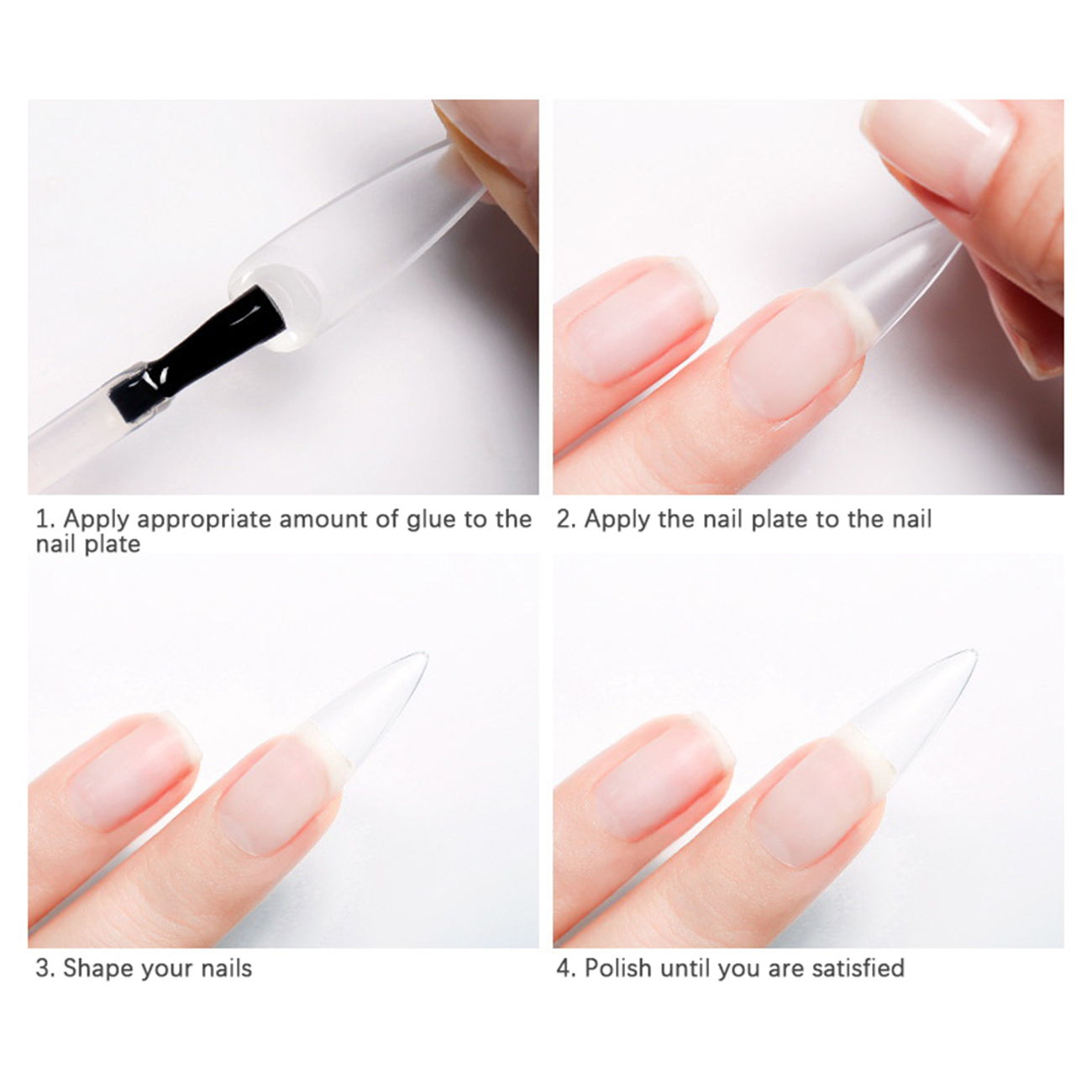 1. Apply appropriate amount of glue to the nail plate

2. Apply the nail plate to the nail

3. Shape your nails

4. Polish until you are satisfied