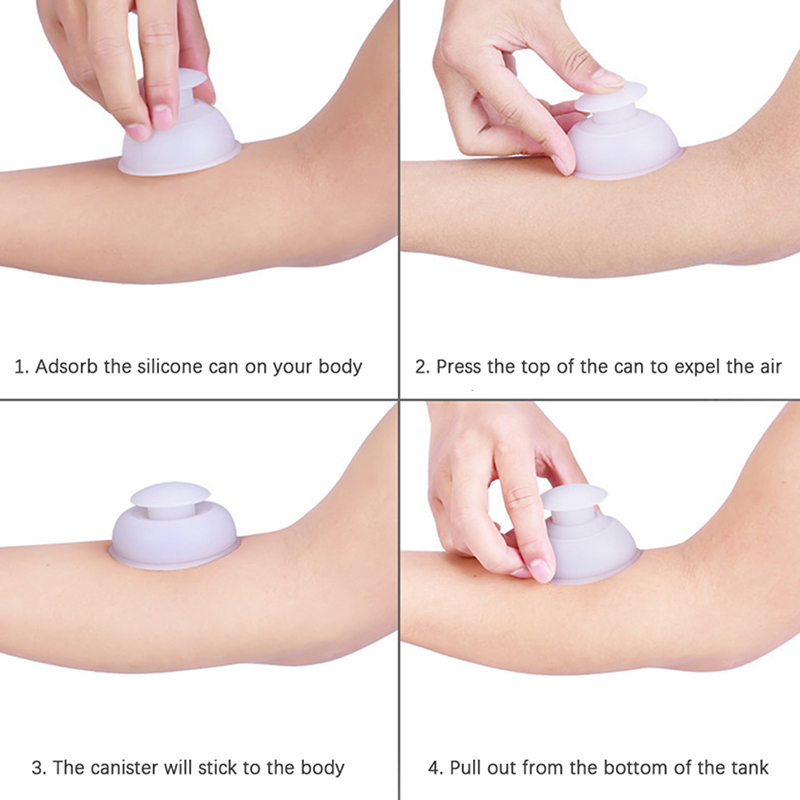 1. Adsorb the silicone can on your body

2. Press the top of the can to expel the air

3. The canister will stick to the body

4. Pull out from the bottom of the tank