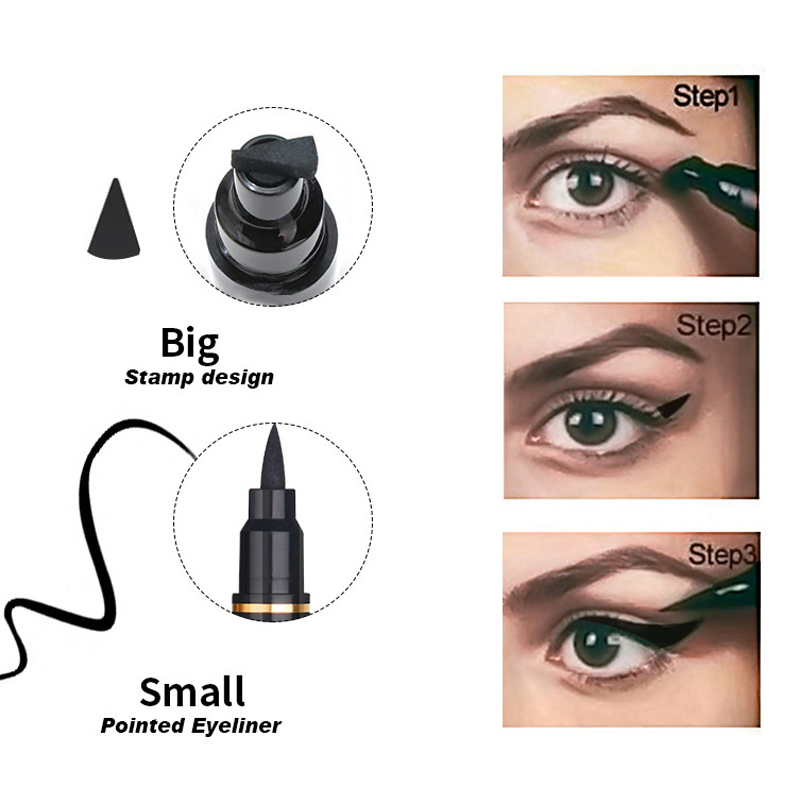 Big
Stamp design

Small
Pointed Eyeliner

Step1

Step2

Step3