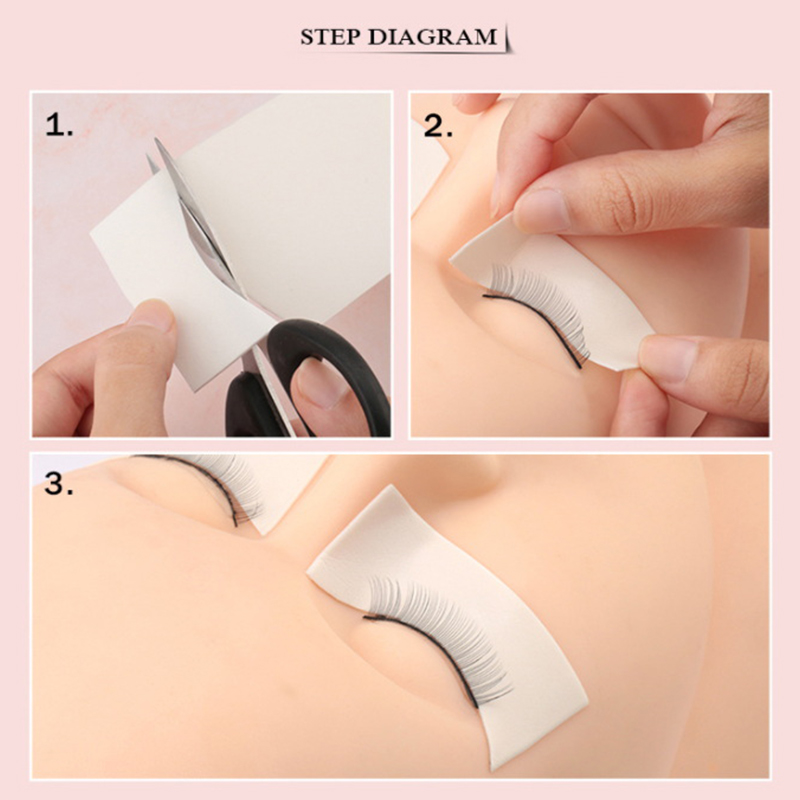 STEP DIAGRAM

1.

2.

3.