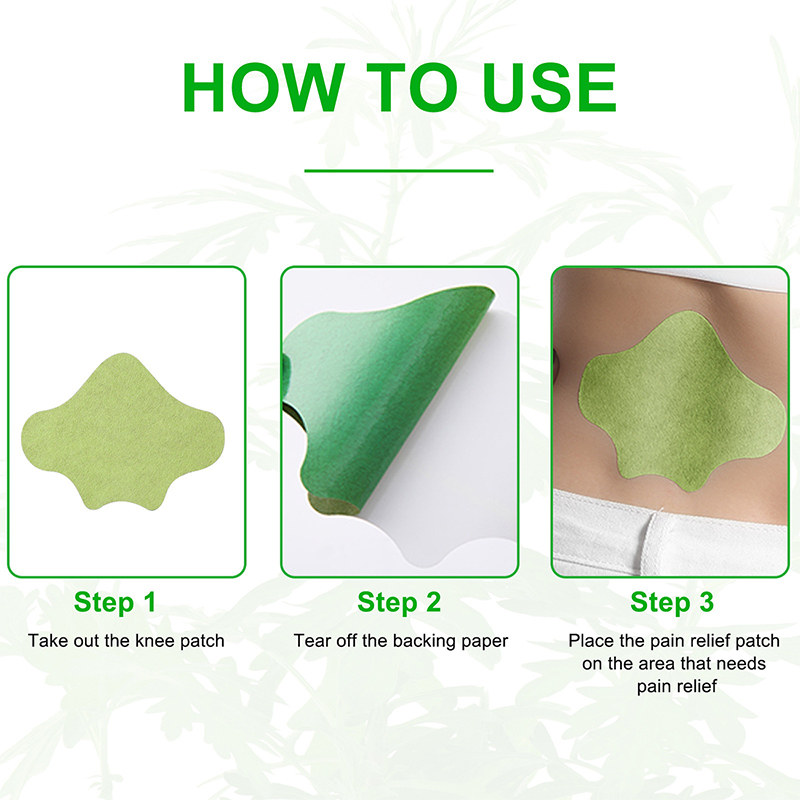 HOW TO USE

Step 1
Take out the knee patch

Step 2
Tear off the backing paper

Step 3
Place the pain relief patch on the area that needs pain relief